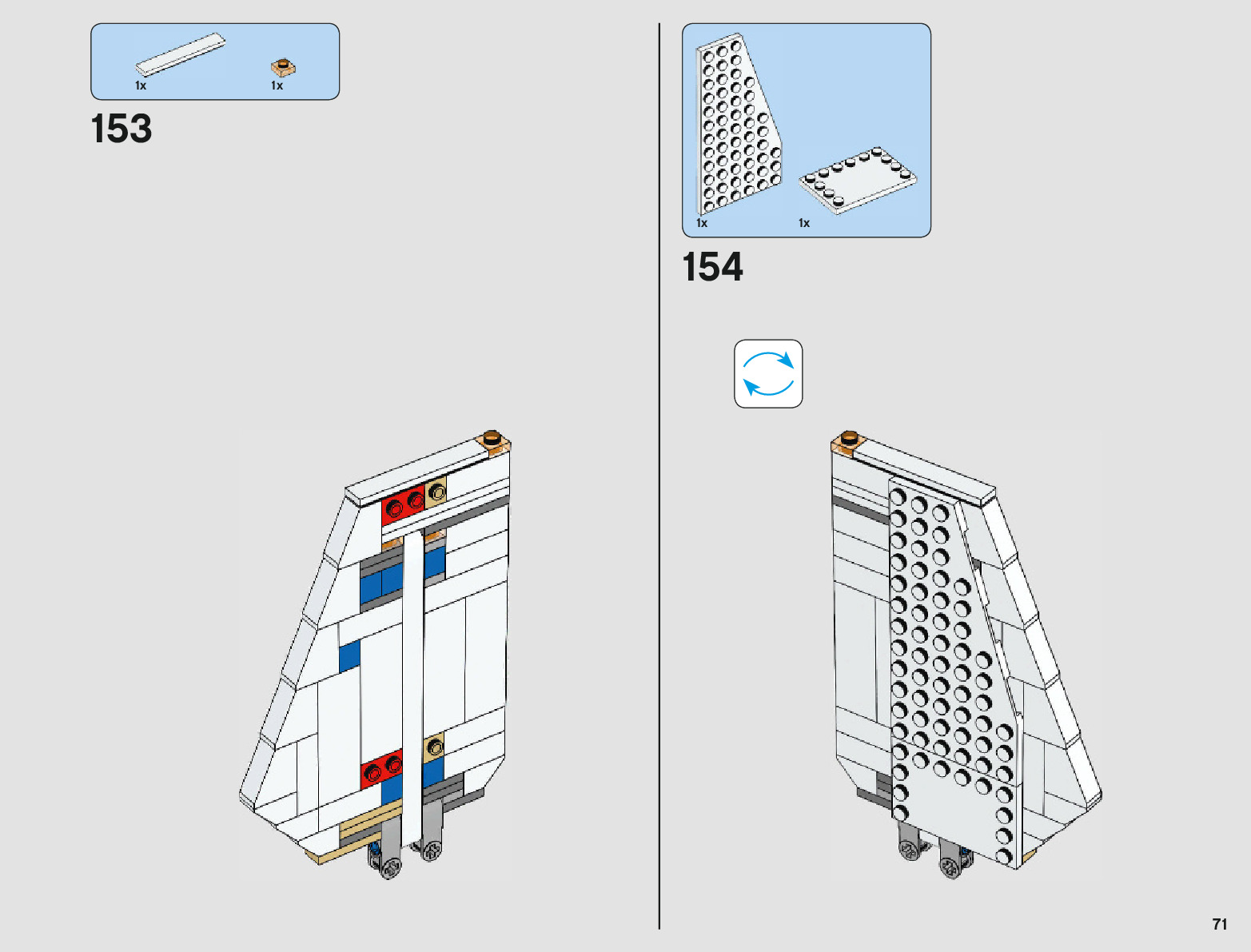 1x 1x

153

1x 1x

154

71