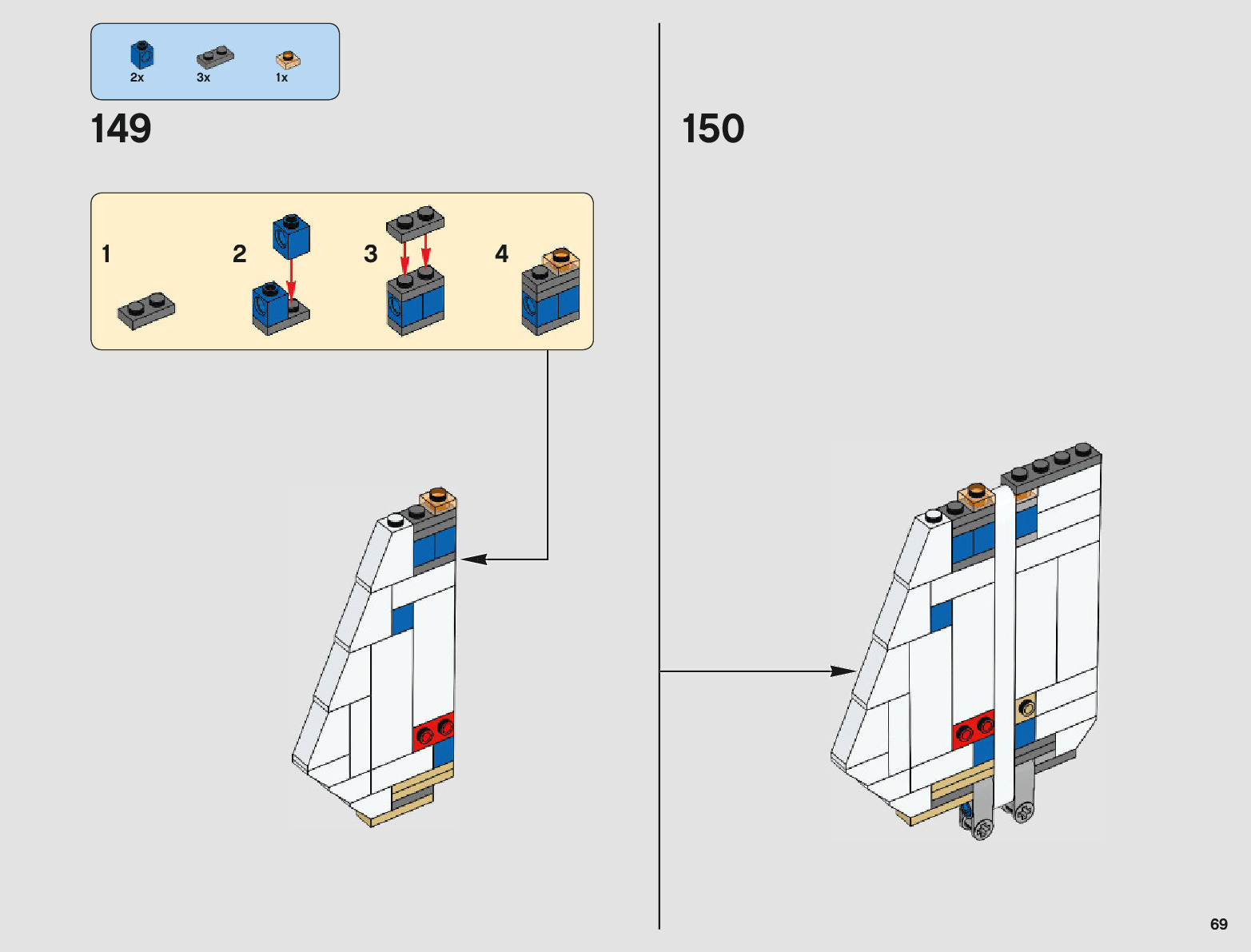 2x
3x
1x

149

1
2
3
4

150

69