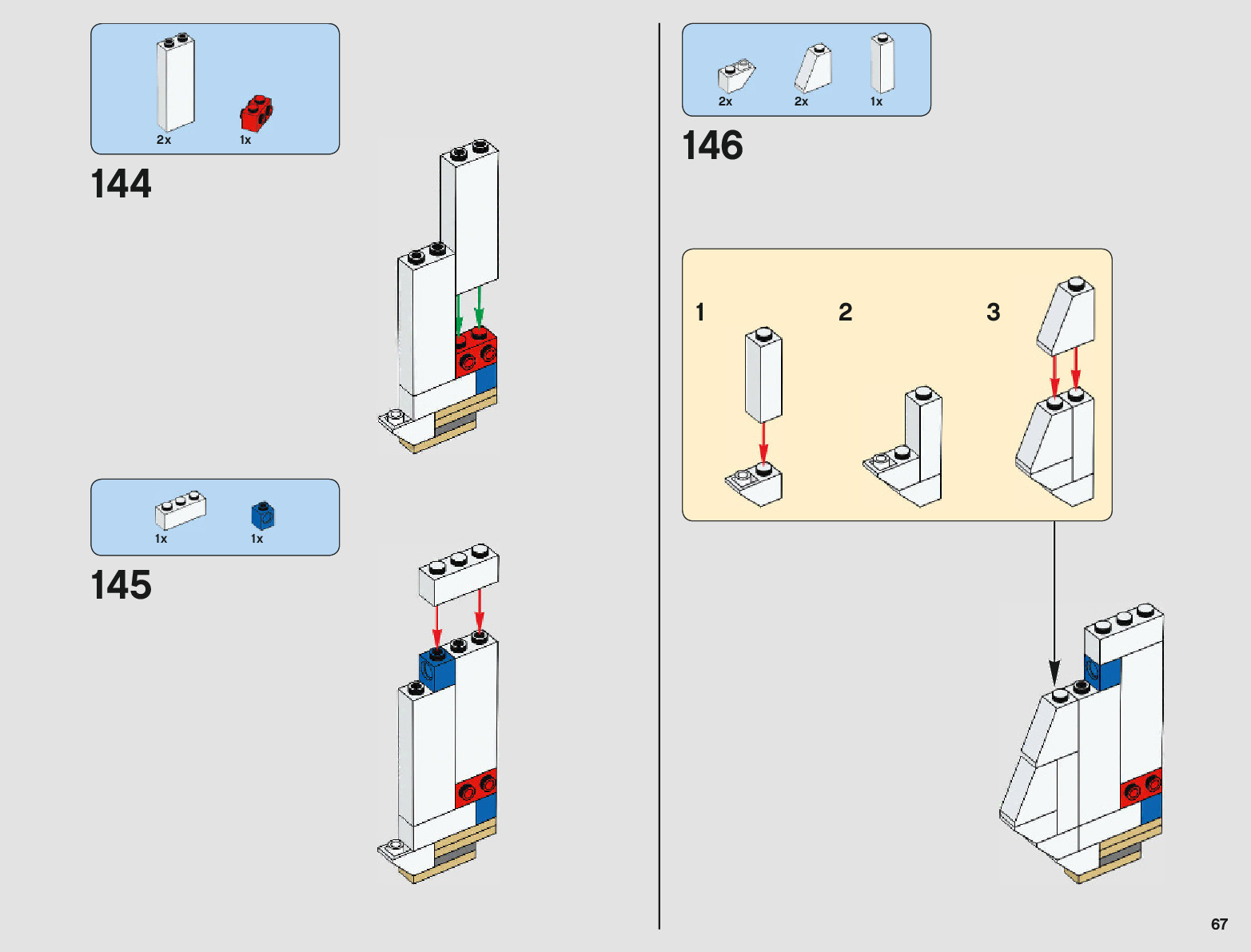 2x

1x

144

1x

1x

145

2x

2x

1x

146

1

2

3

67