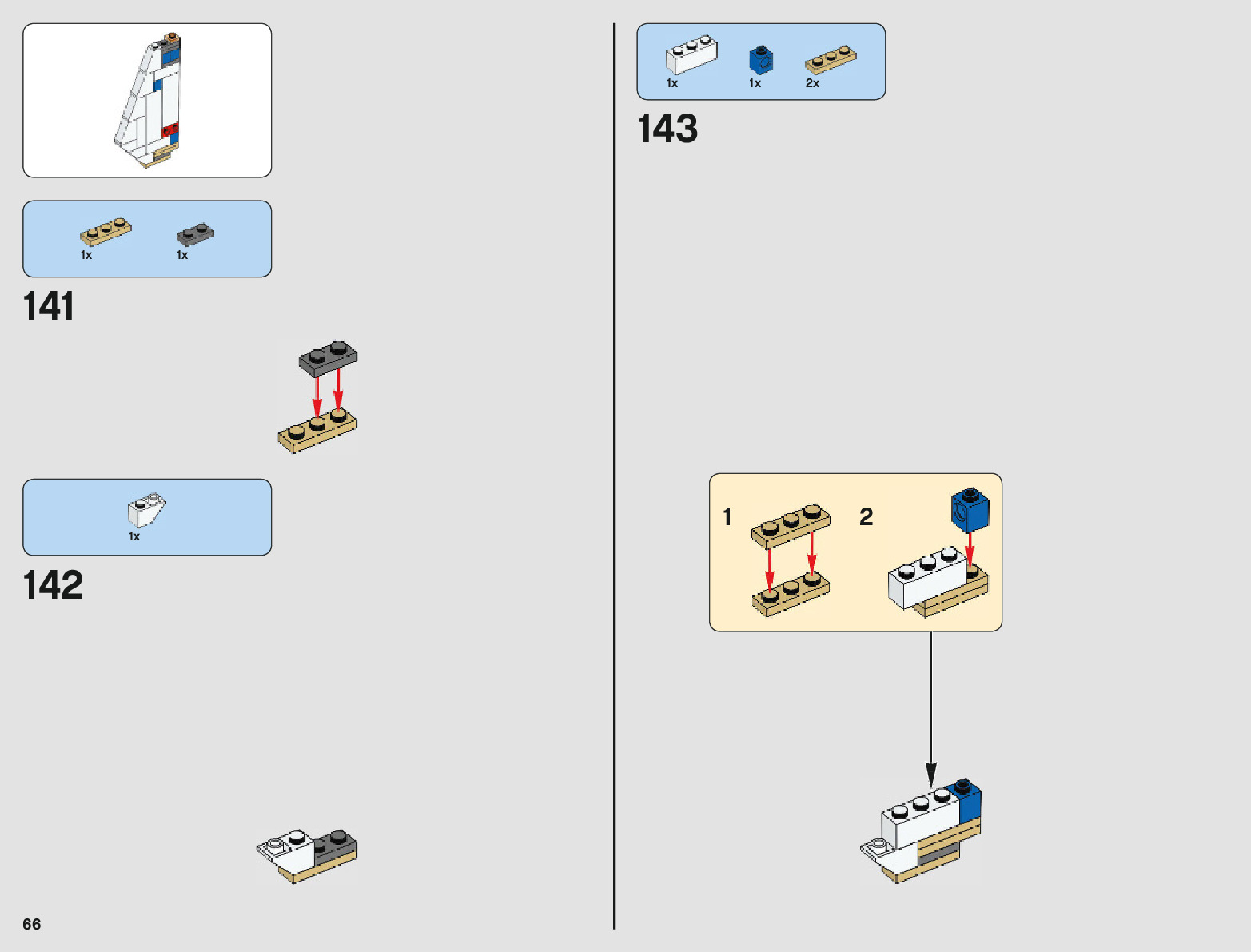 1x 1x

141

1x

142

66

1x 1x 2x

143

1

2