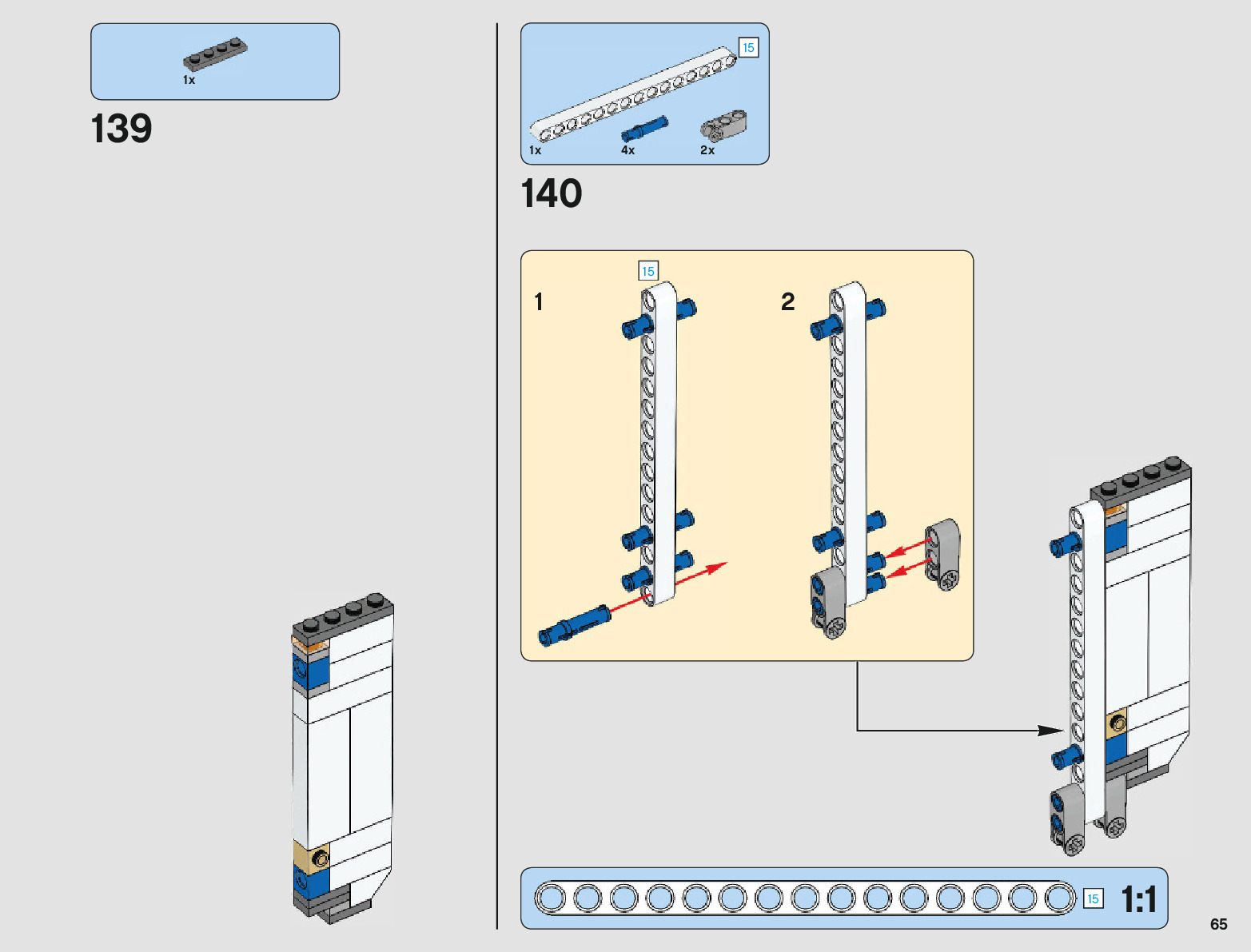 1x

139

15

1x 4x 2x

140

15

1

2

15 1:1

65