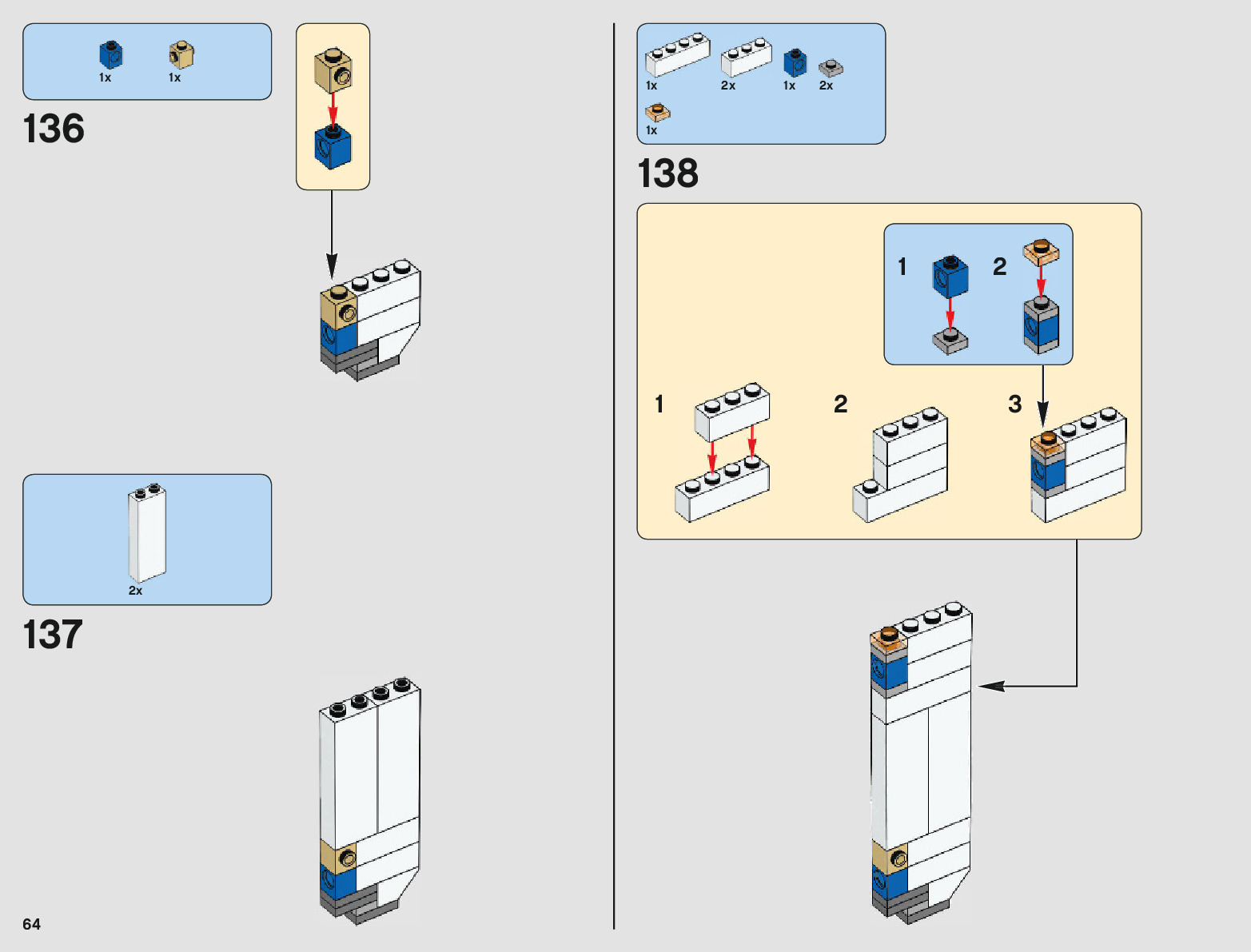 1x 1x

136

2x

137

64

1x 2x 1x 2x

1x

138

1 2

1 2 3