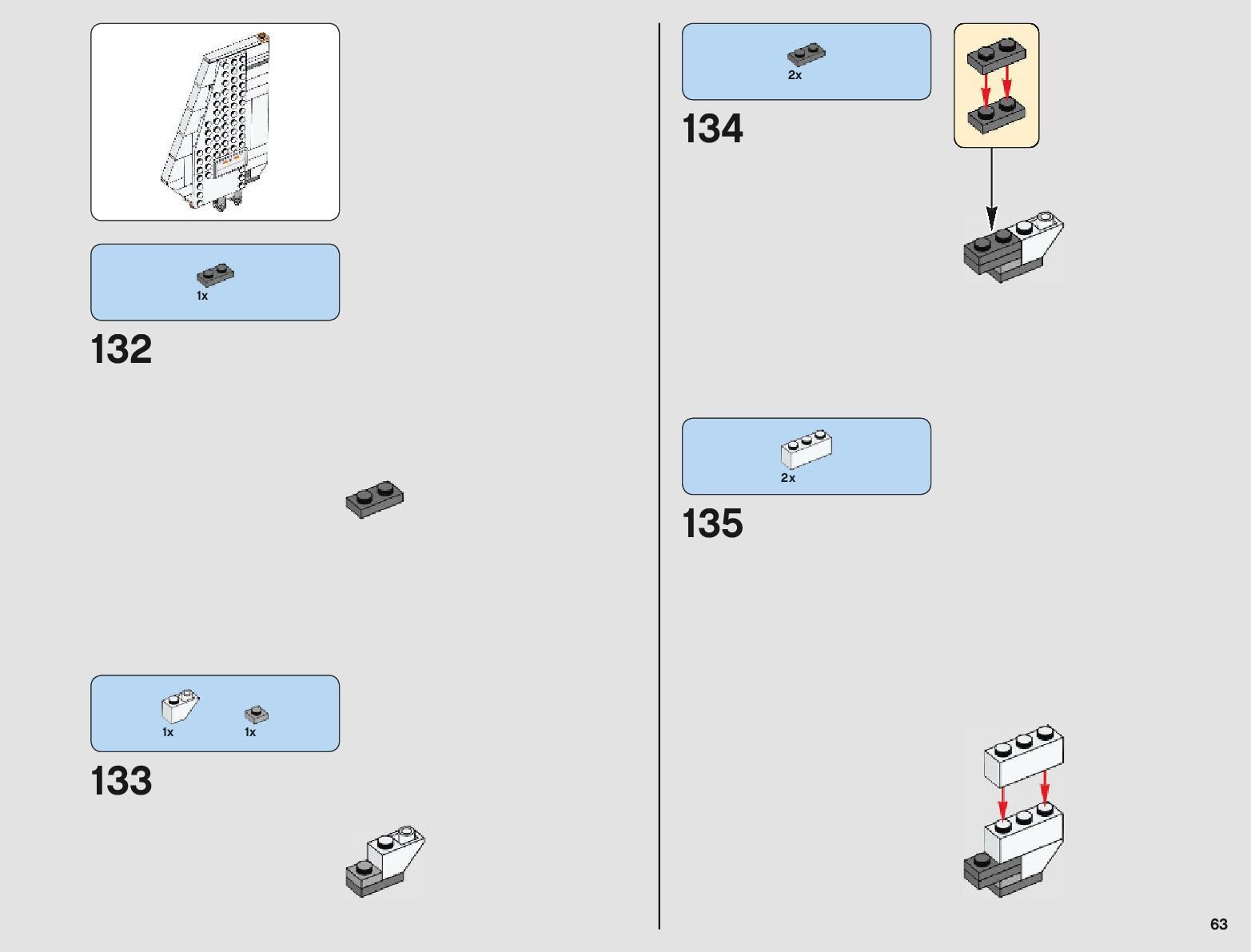 1x

132

1x 1x

133

2x

134

2x

135

63