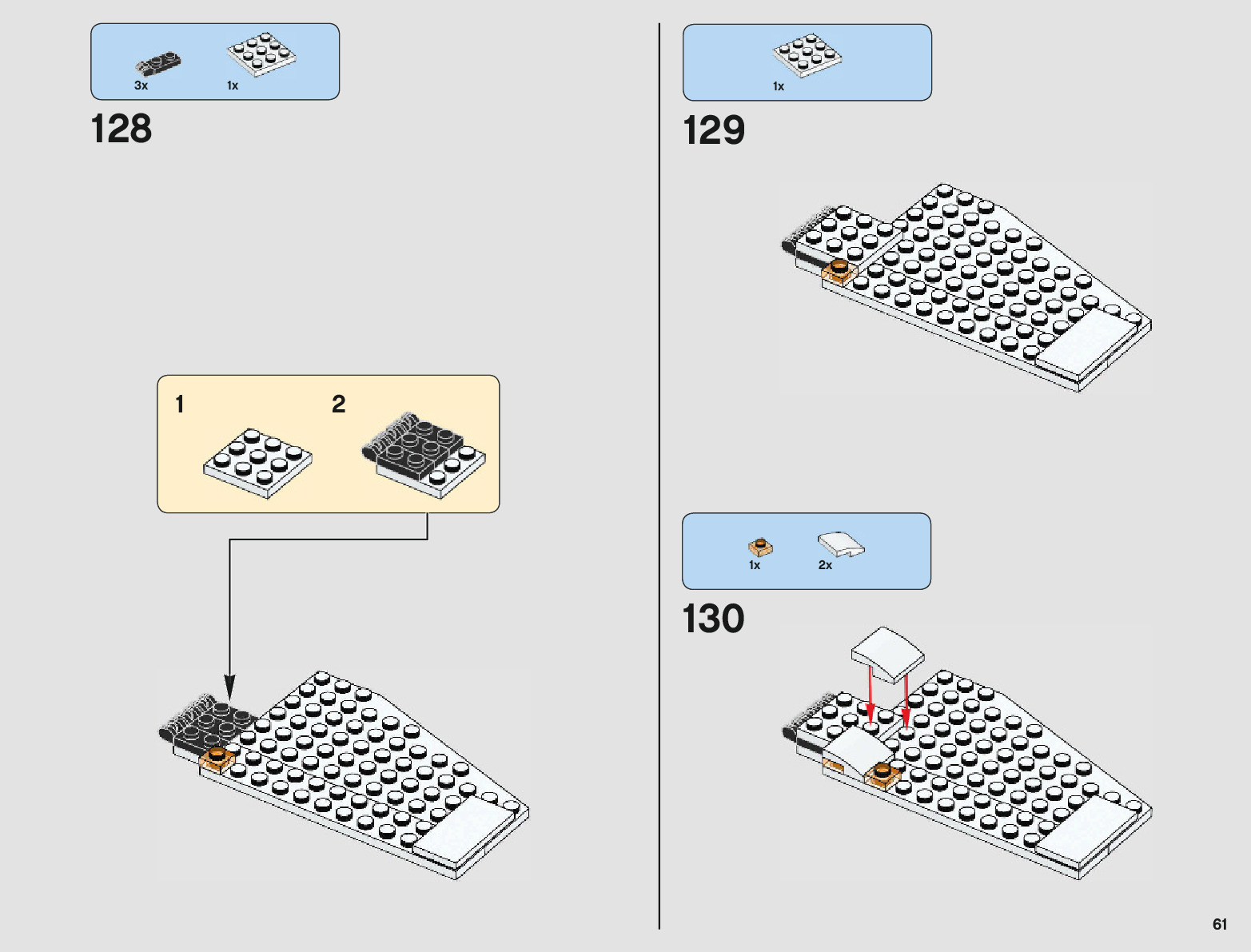 3x 1x

128

1

2

1x

129

1x 2x

130

61