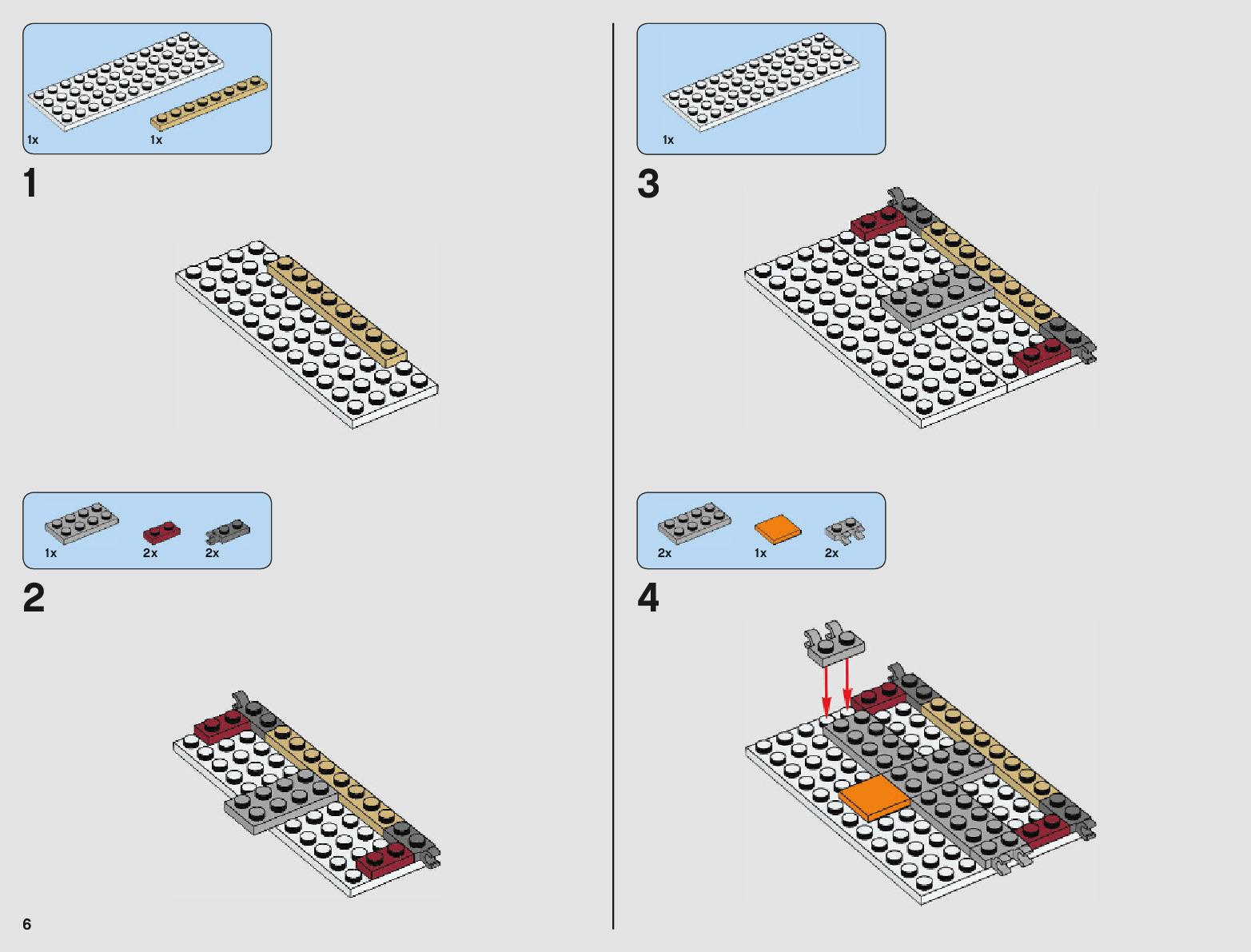 1x 1x

1

1x 2x 2x

2

6

1x

3

2x 1x 2x

4