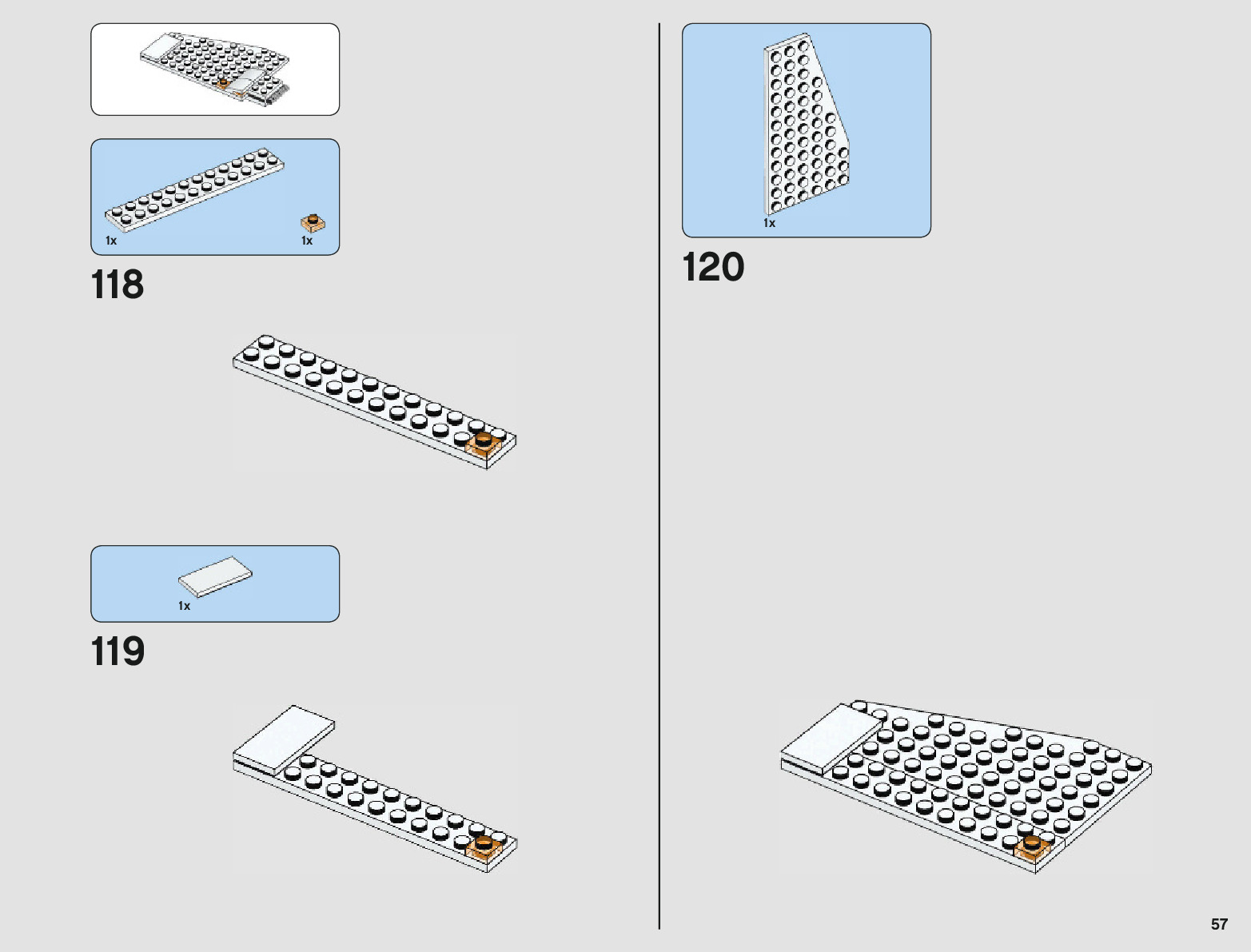 1x

1x

118

1x

119

1x

120

57