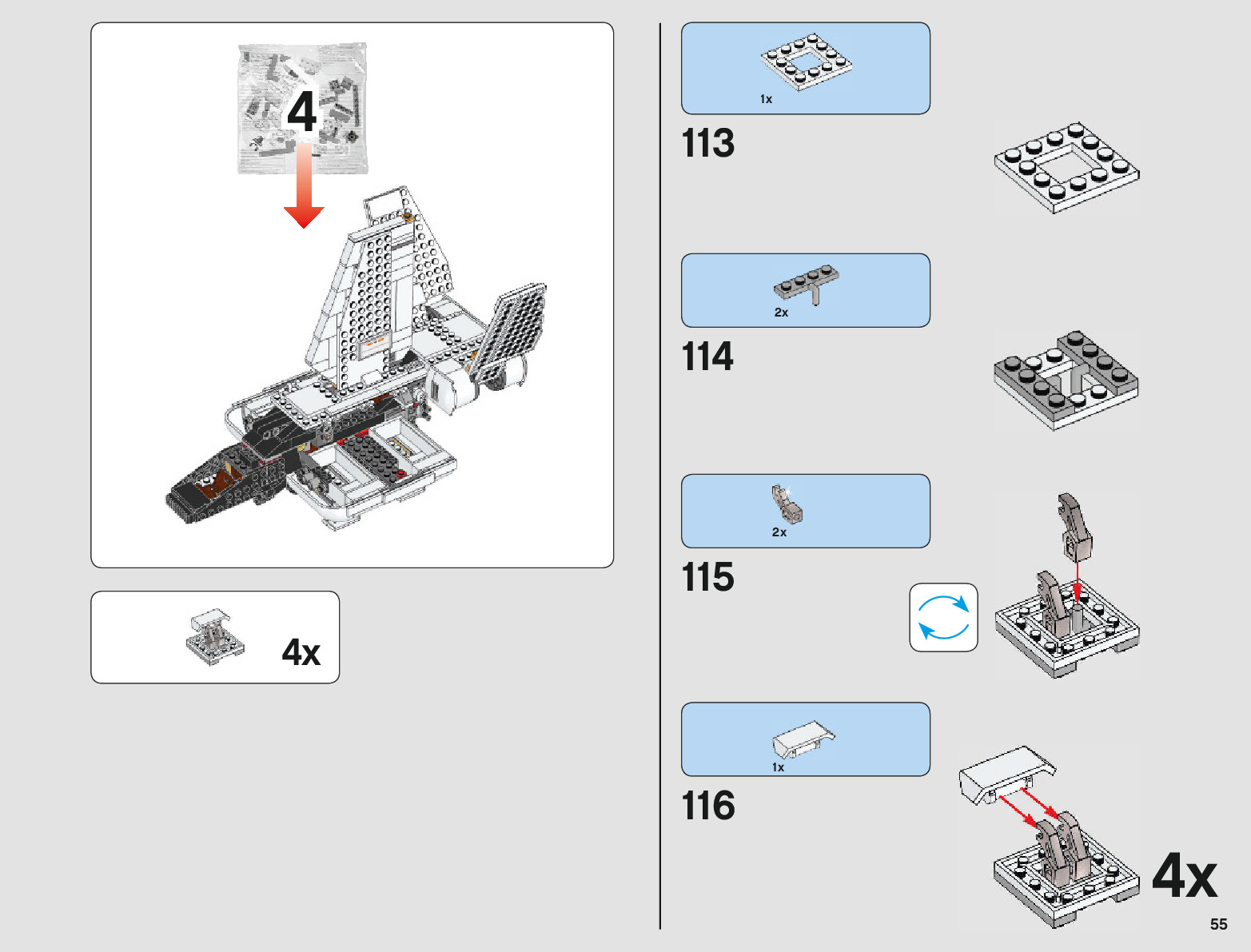 4

4x

1x

113

2x

114

2x

115

1x

116

4x

55