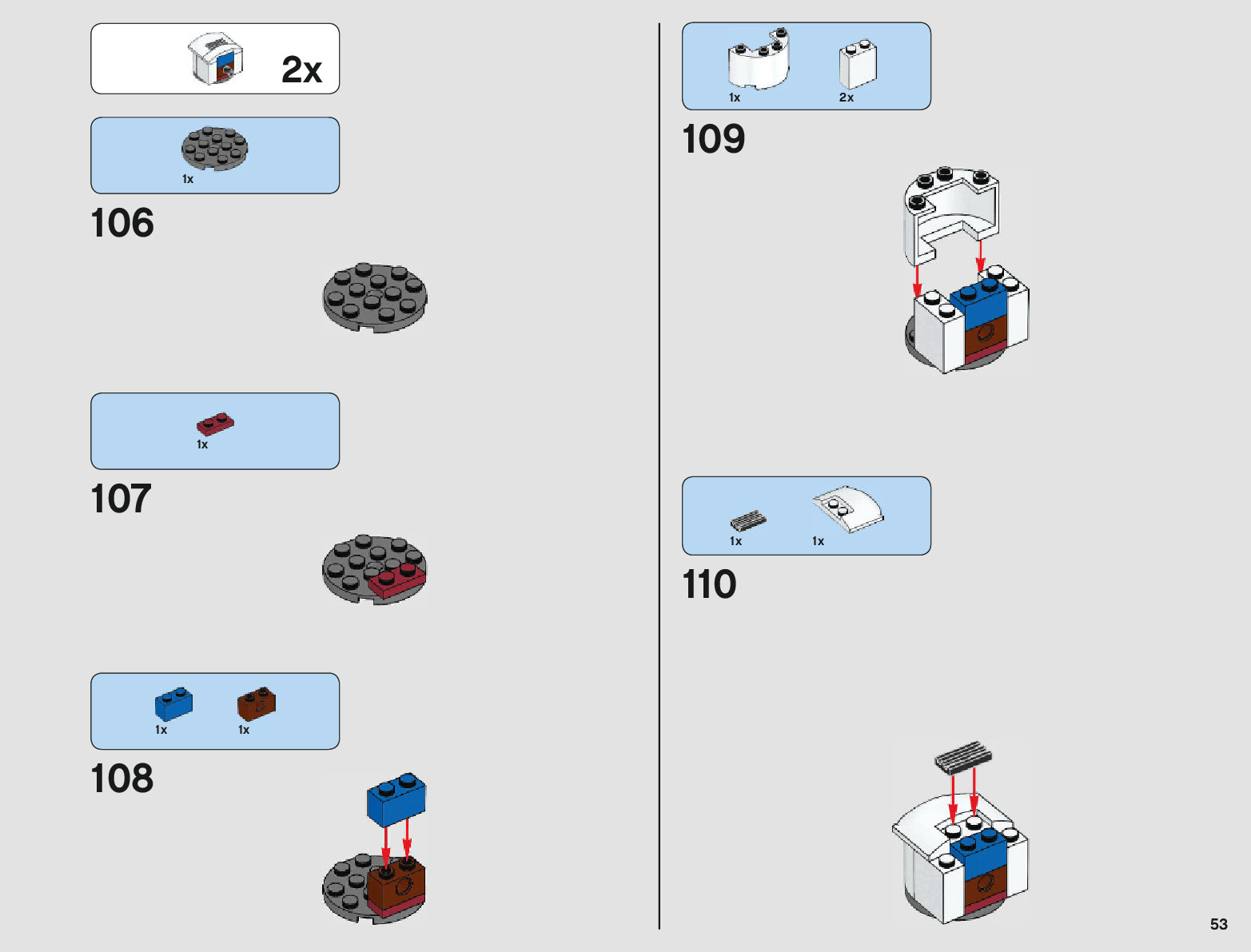 2x

1x

106

1x

107

1x

1x

108

1x

2x

109

1x

1x

110

53