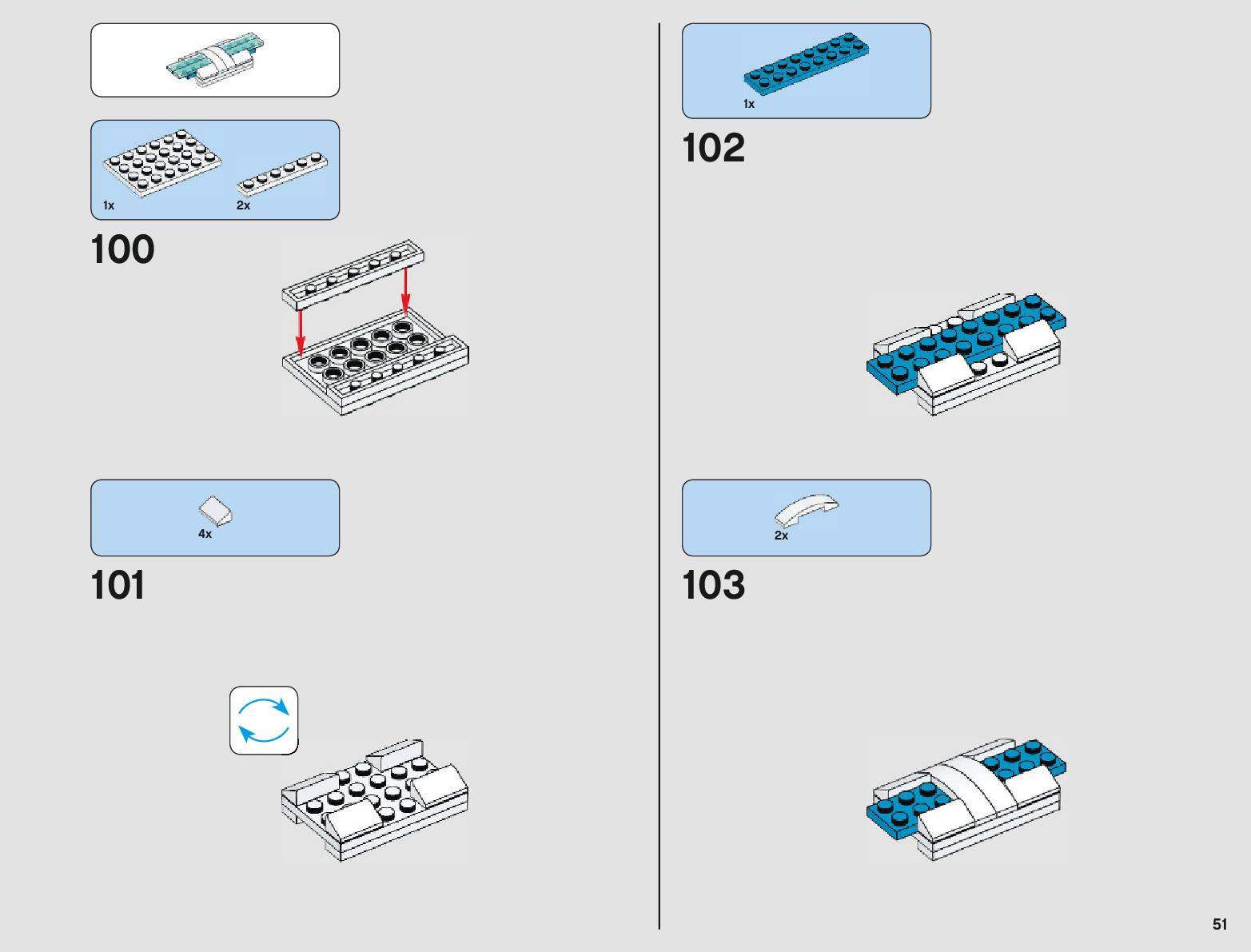 1x
2x
100

4x
101

1x
102

2x
103

51