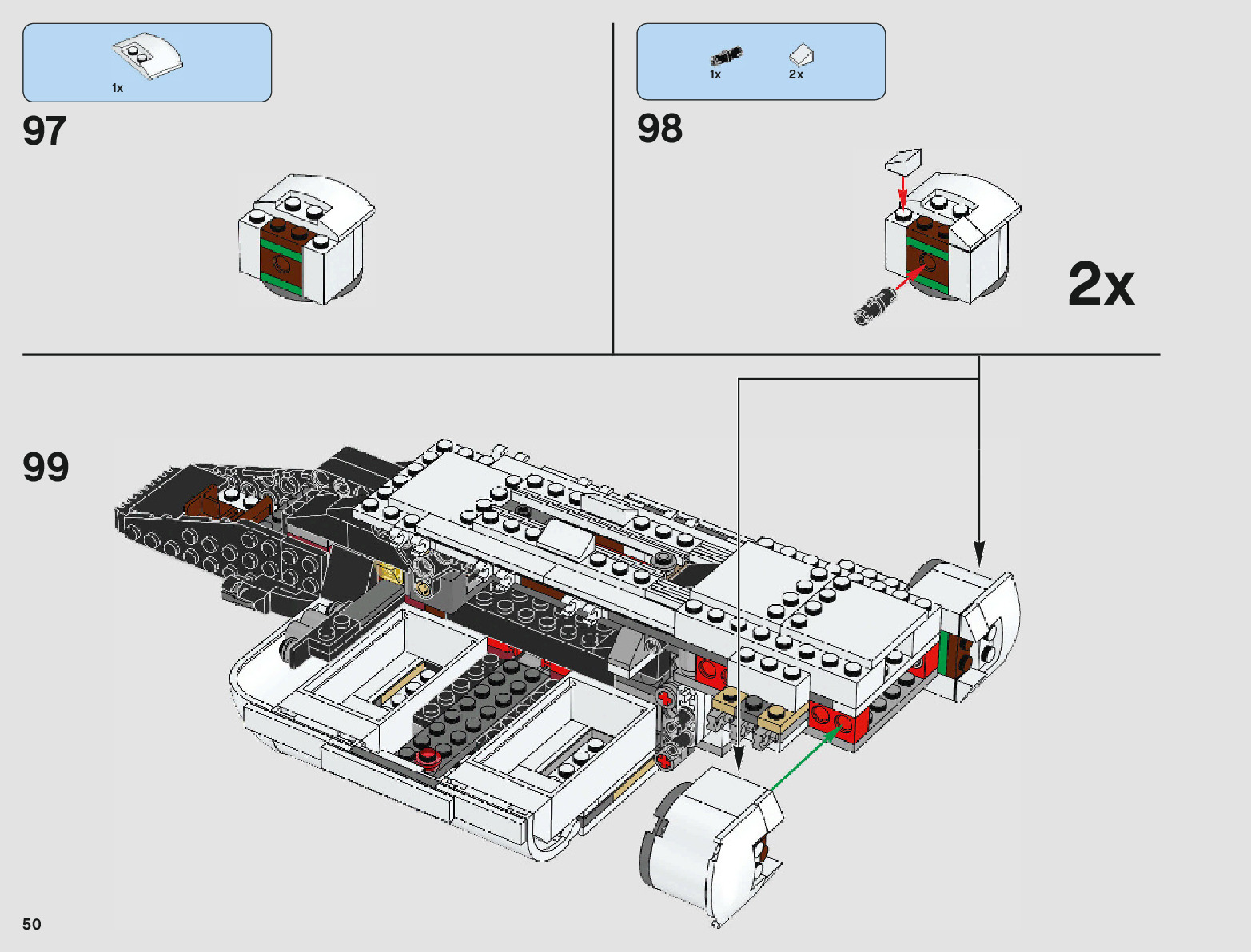 1x

97

1x 2x

98

2x

99

50