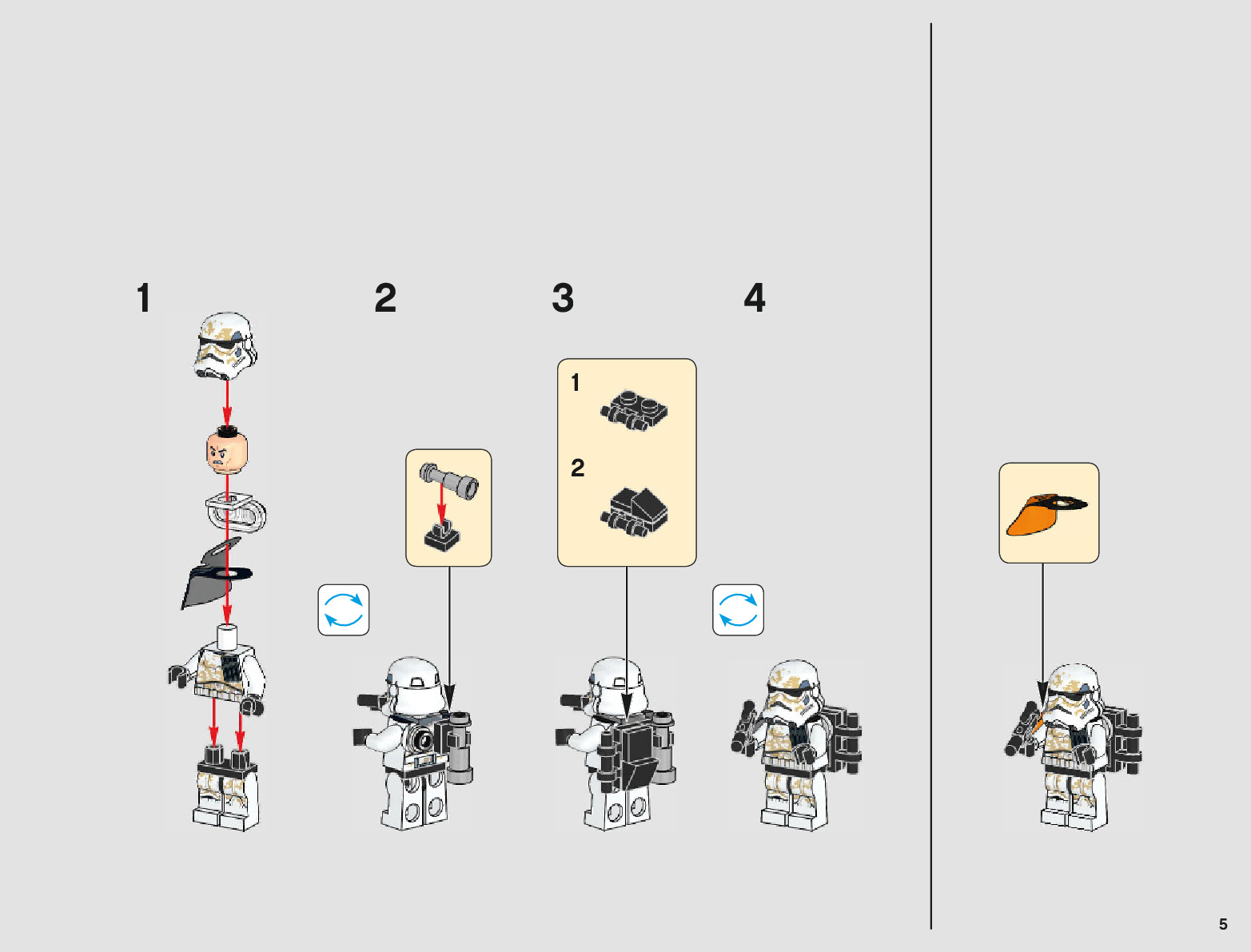 1

2

3

1

2

4

5