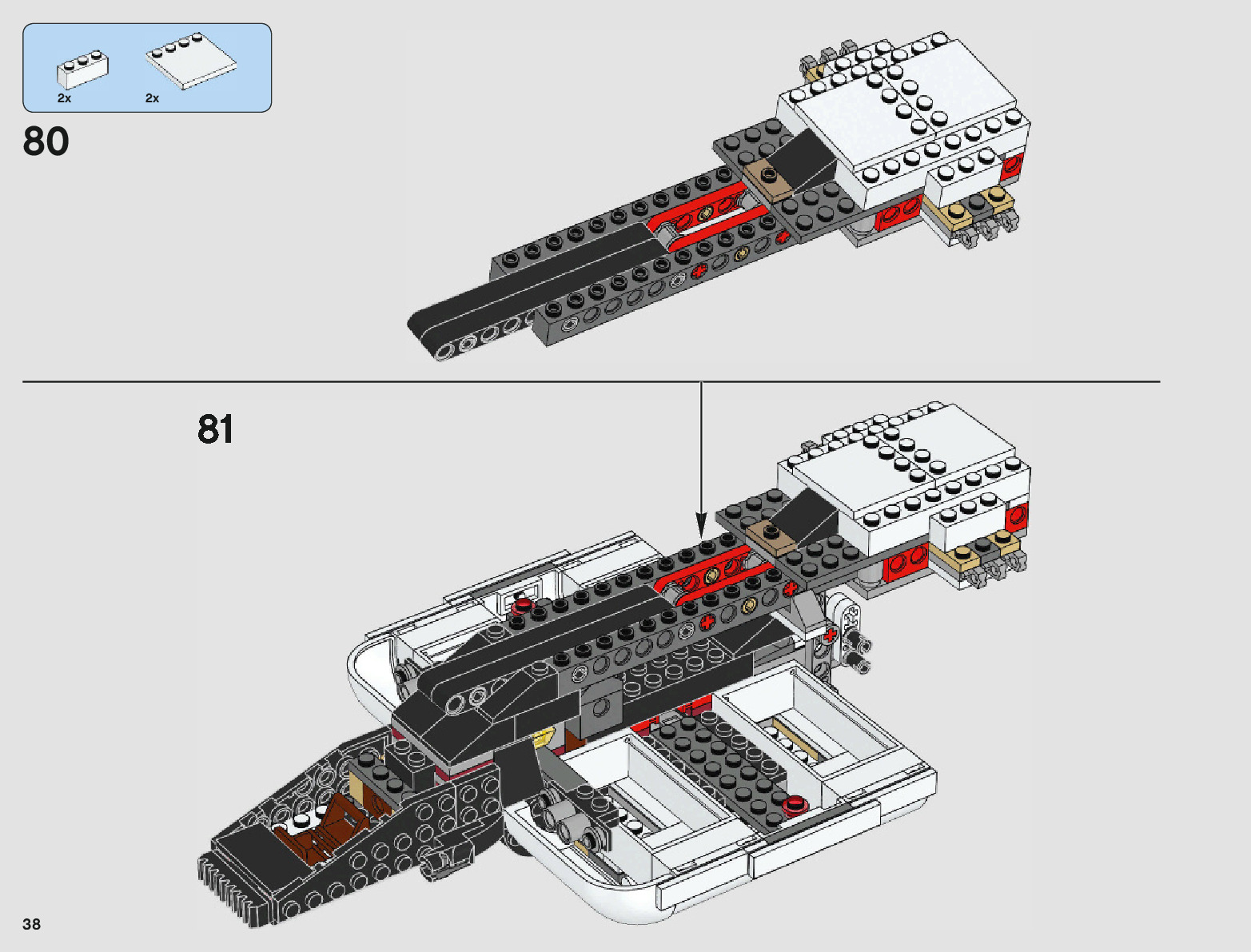 2x
2x

80

81

38