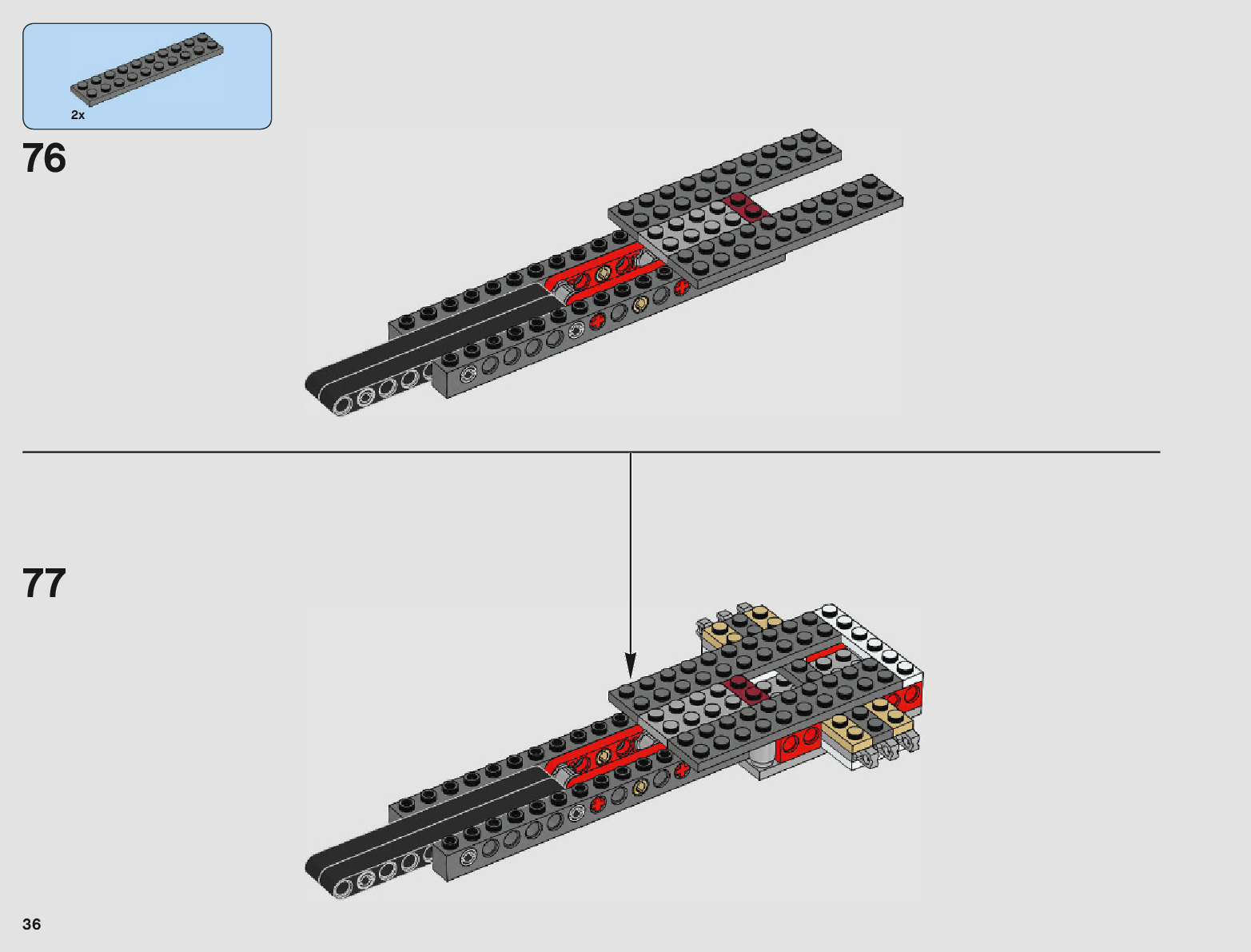 2x

76

77

36