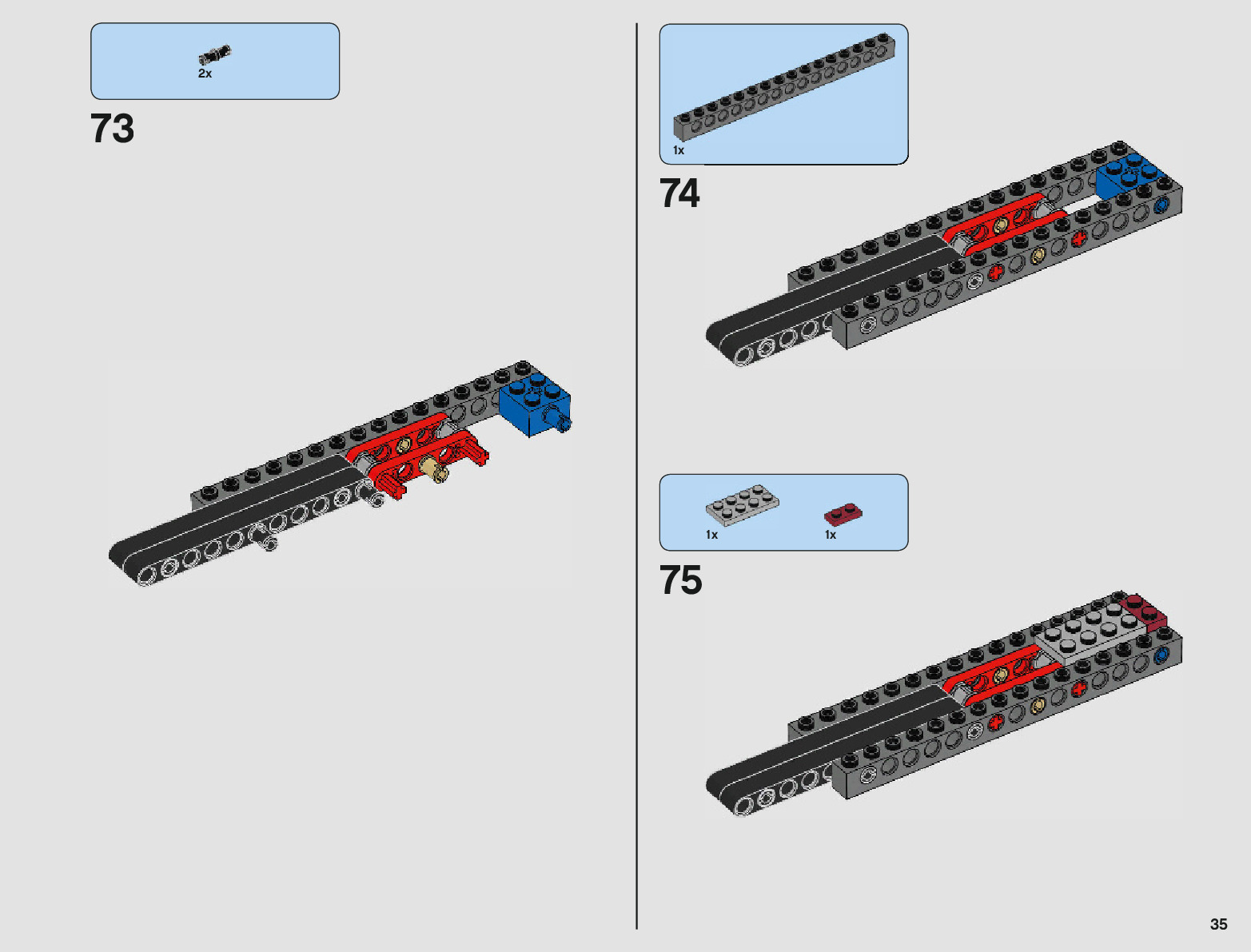 2x

73

1x

74

1x

1x

75

35