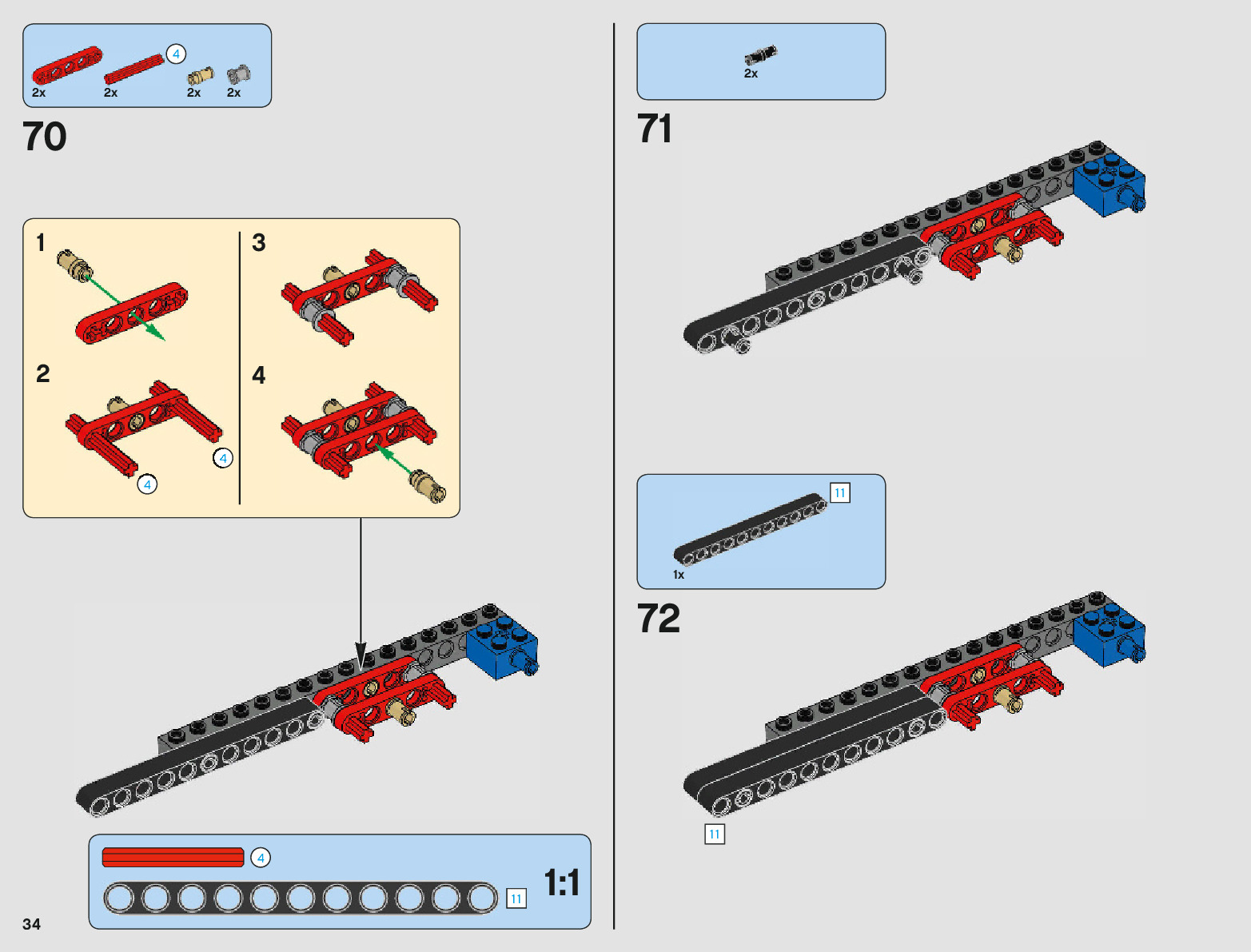 2x 2x 4 2x 2x

70

1

2

4

4

3

4

4

11

1:1

34

2x

71

11

1x

72

11