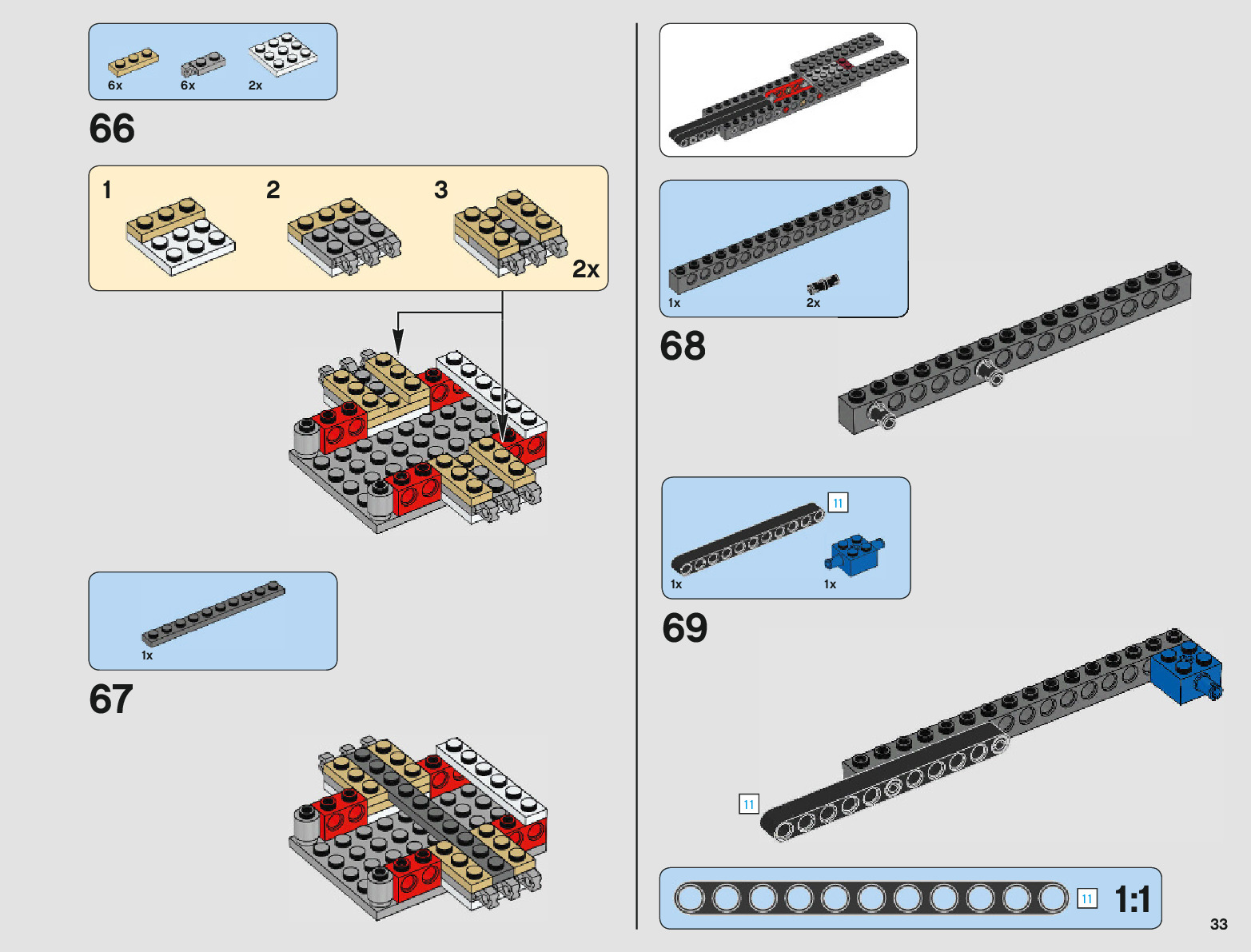 6x 6x 2x

66

1

2

3

2x

1x

67

1x 2x

68

11

1x 1x

69

11

11 1:1

33