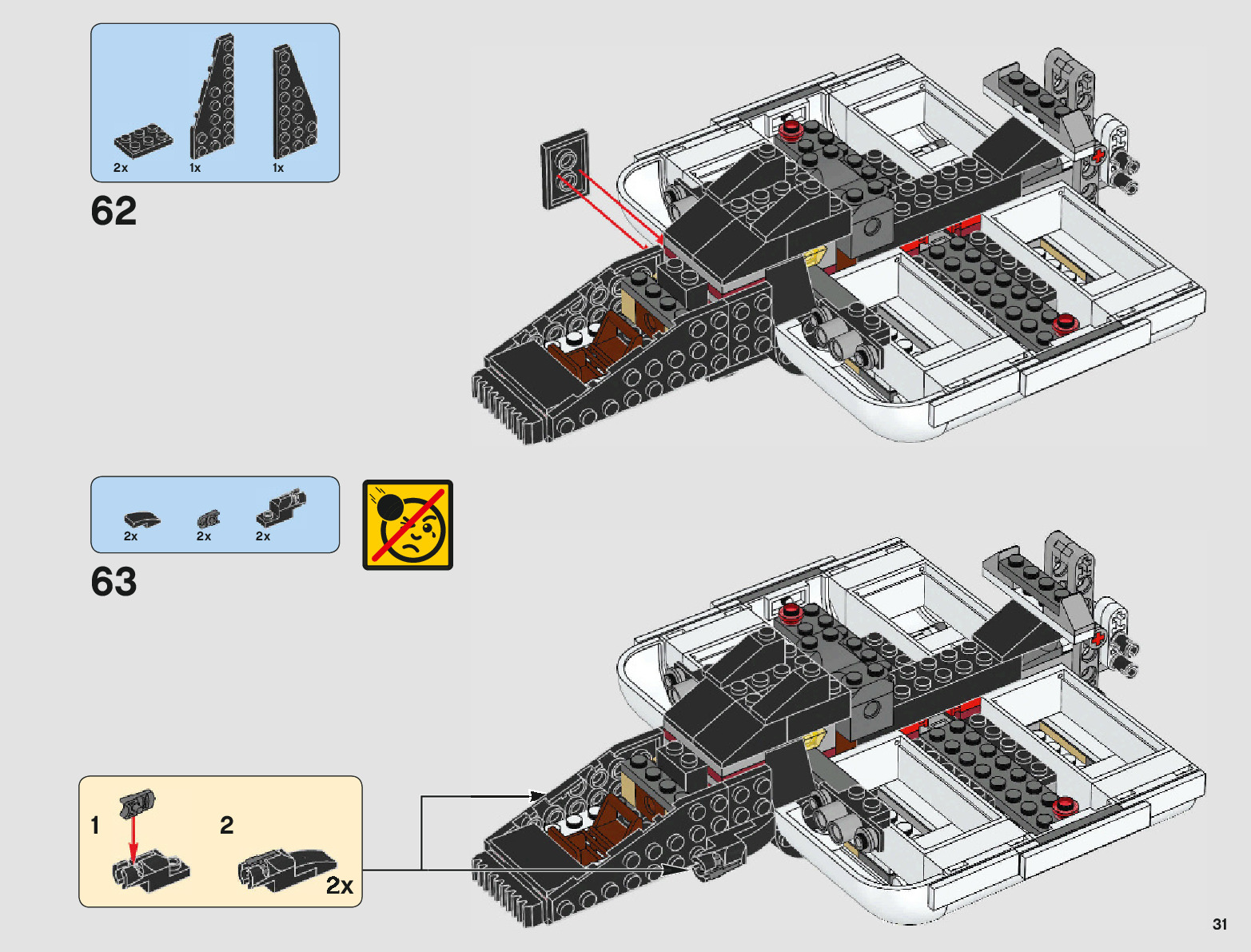 2x 1x 1x

62

2x 2x 2x

63

1

2

2x

31