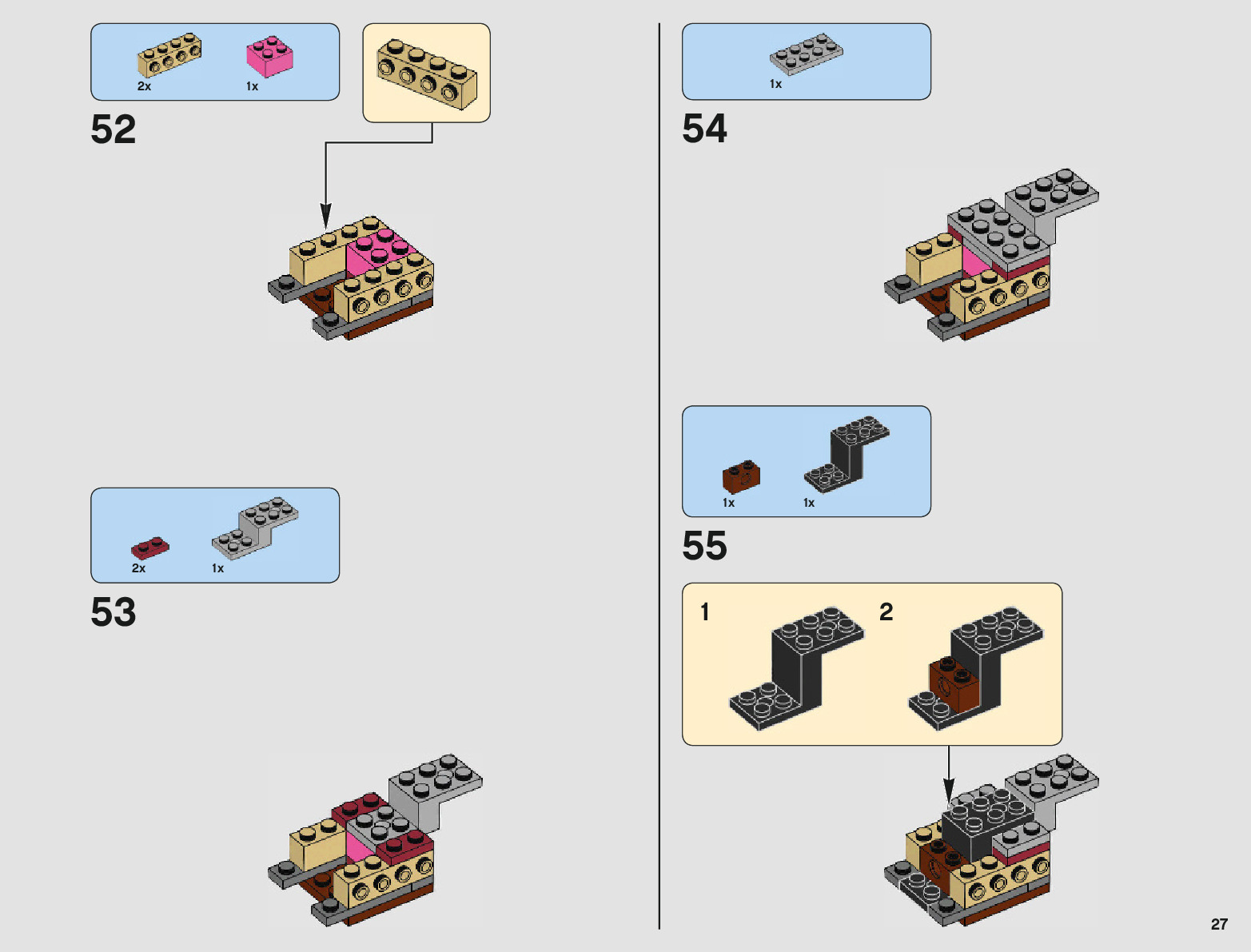 2x 1x

52

2x 1x

53

1x

54

1x 1x

55

1 2

27