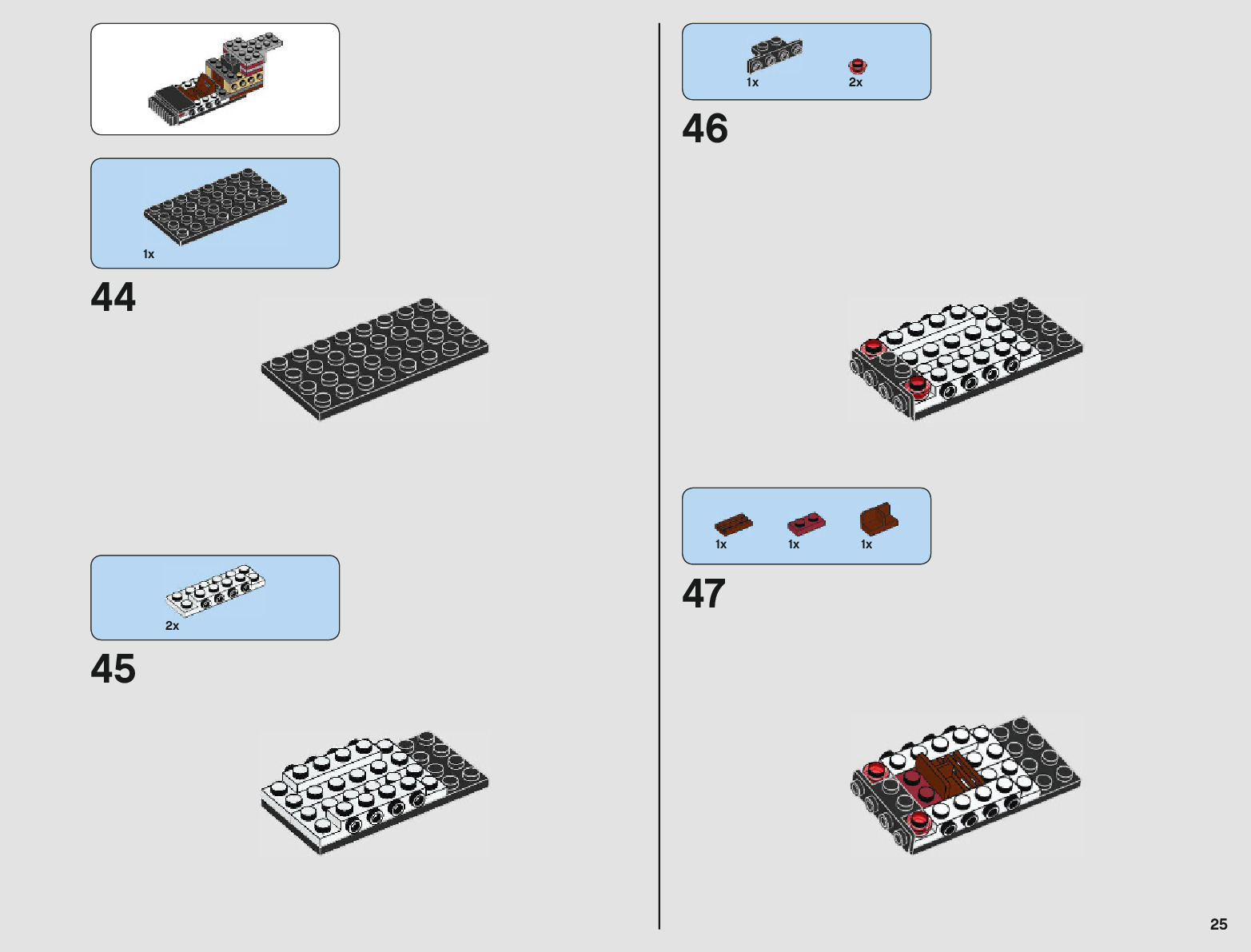 1x

44

2x

45

1x
2x

46

1x
1x
1x

47

25