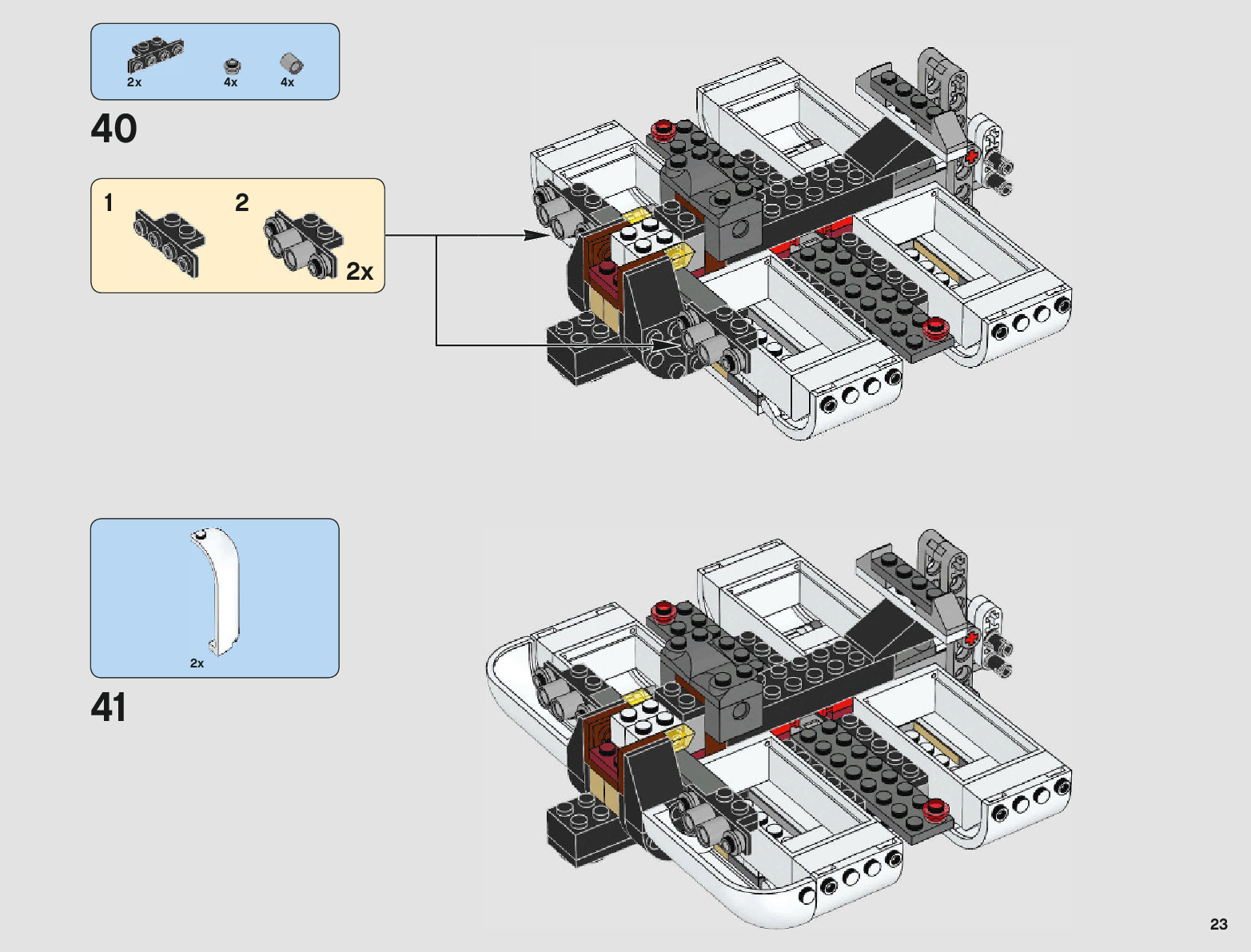 2x 4x 4x

40

1 2

2x

2x

41

23