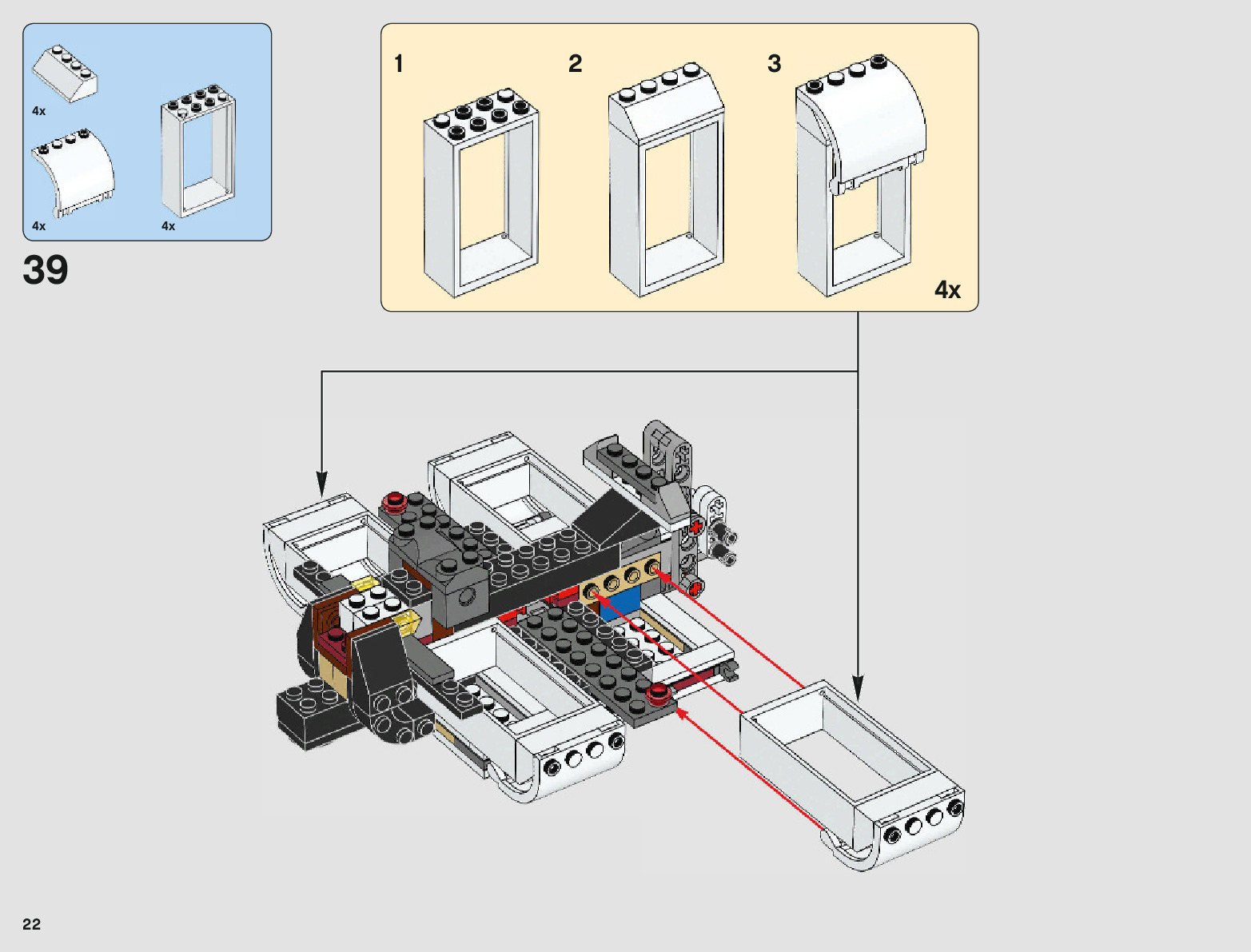 4x

4x

4x

39

1

2

3

4x

22