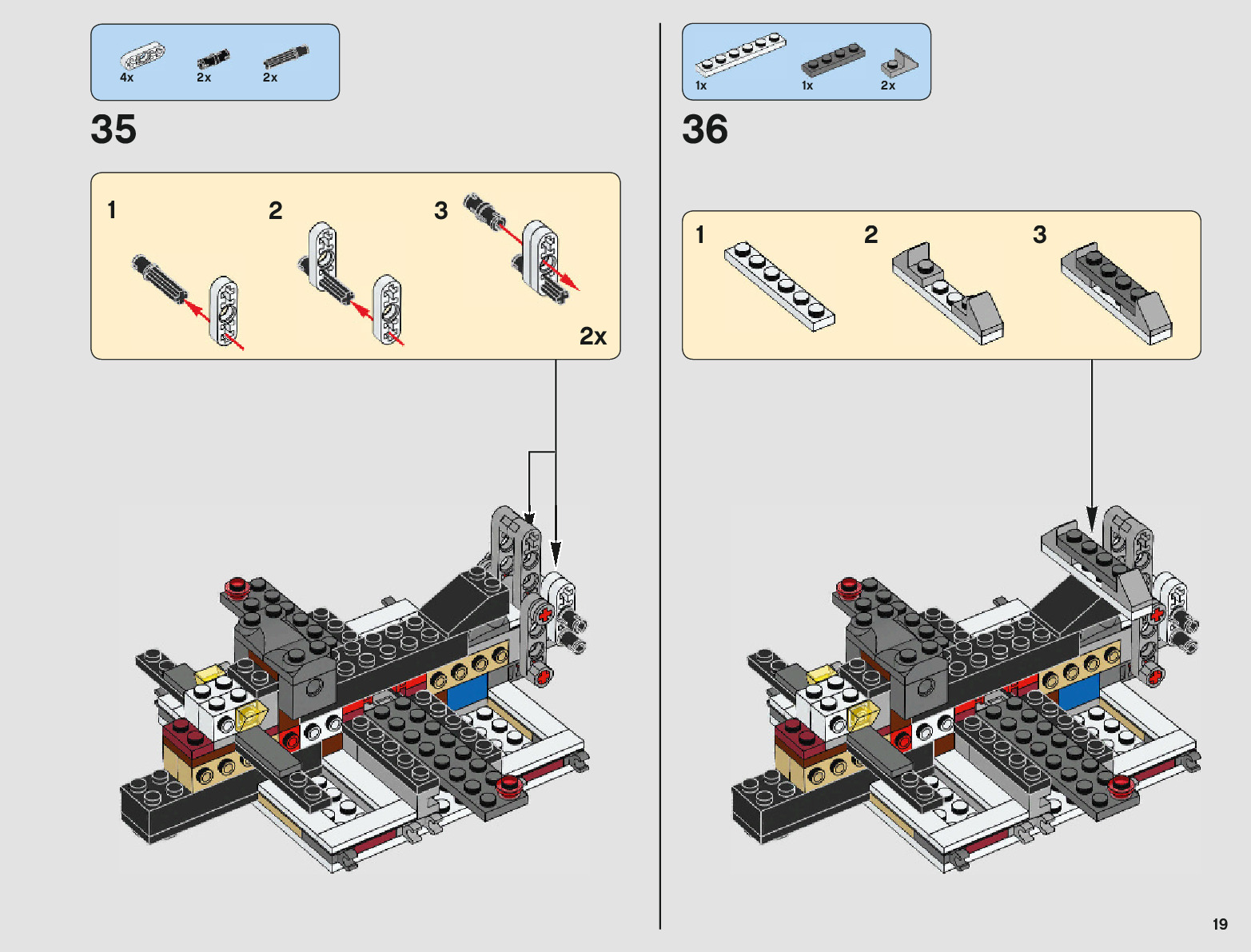 4x 2x 2x

35

1 2 3

2x

1x 1x 2x

36

1 2 3

19