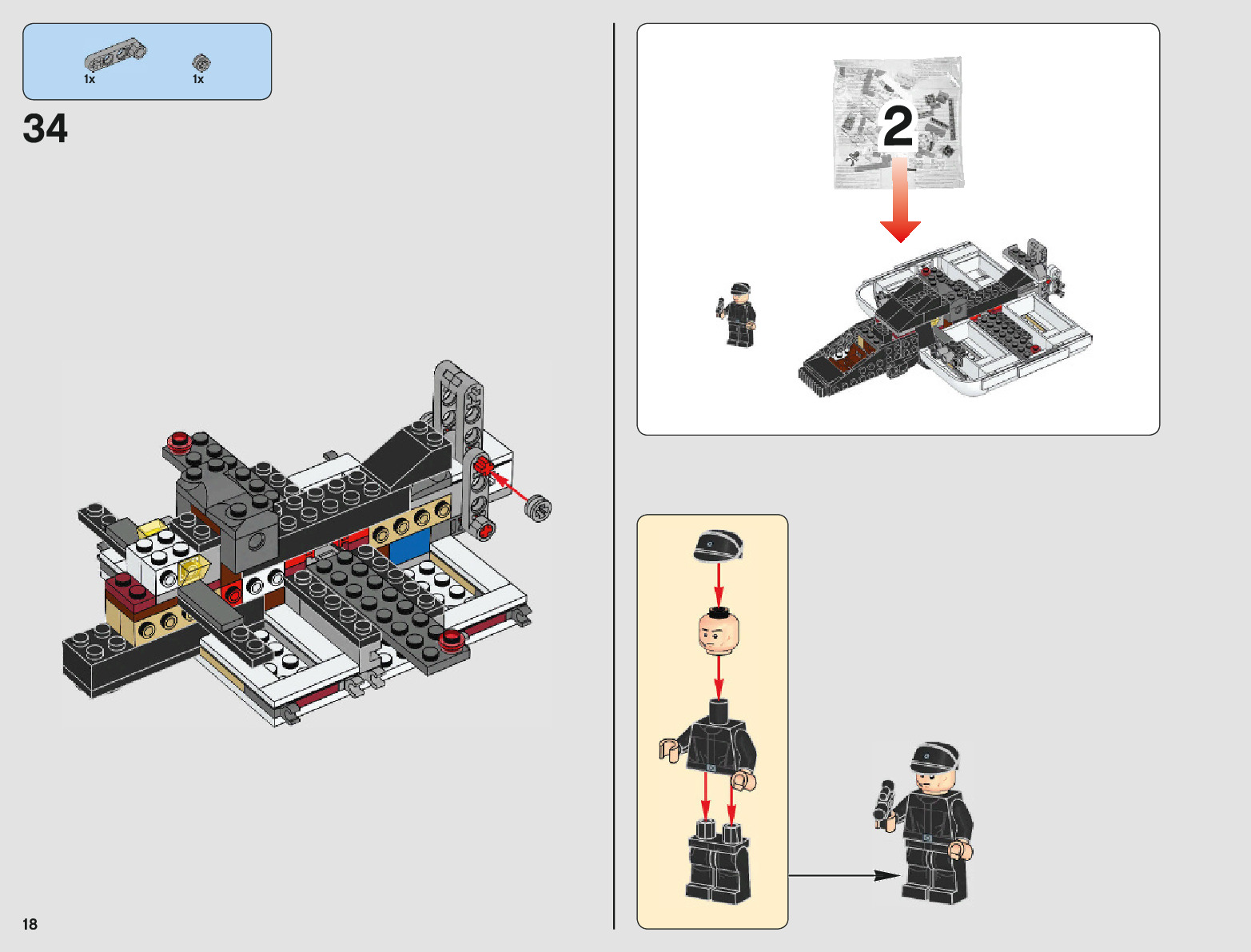 1x
1x

34

2

18