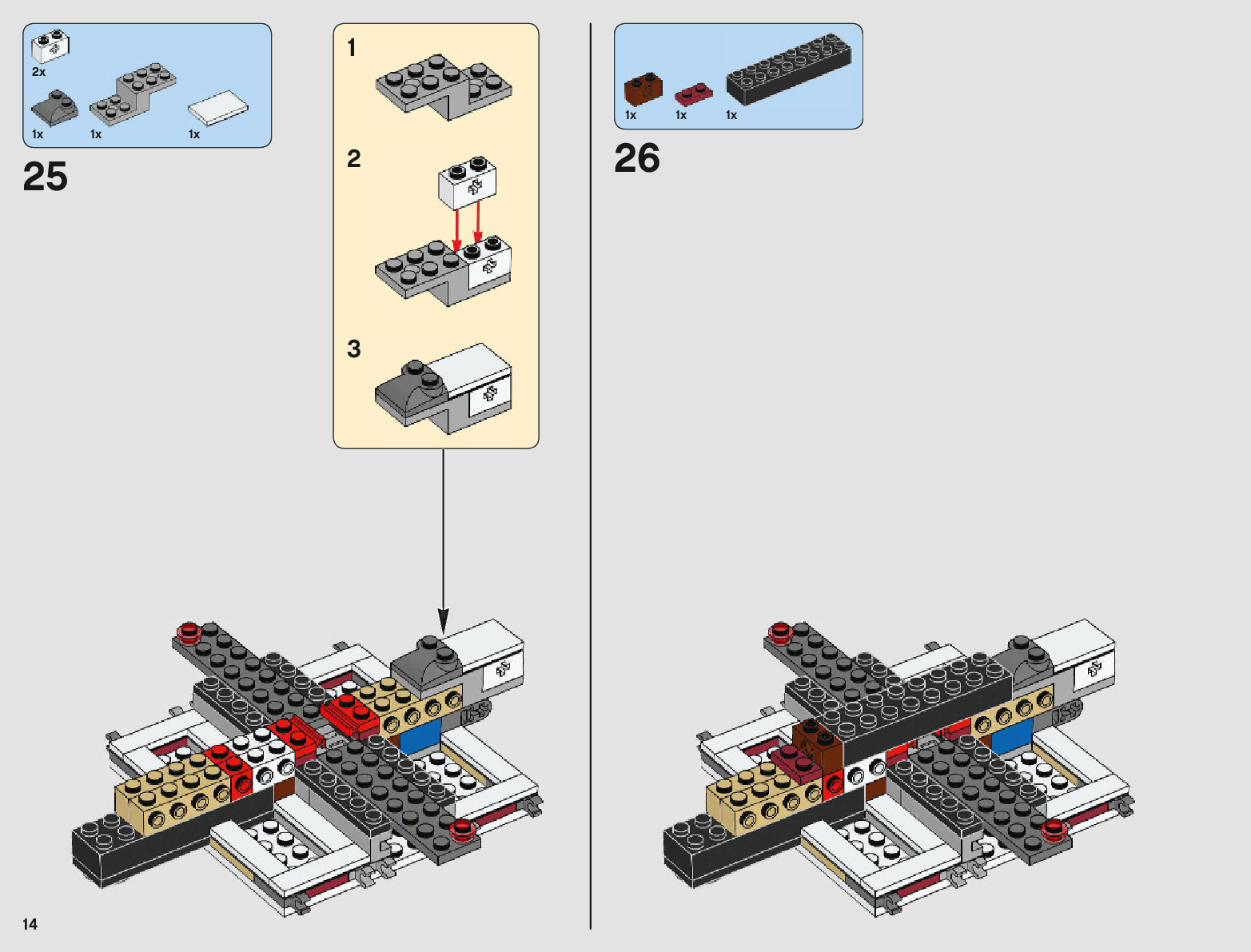 2x
1x
1x
1x

25

1

2

3

1x
1x
1x

26

14