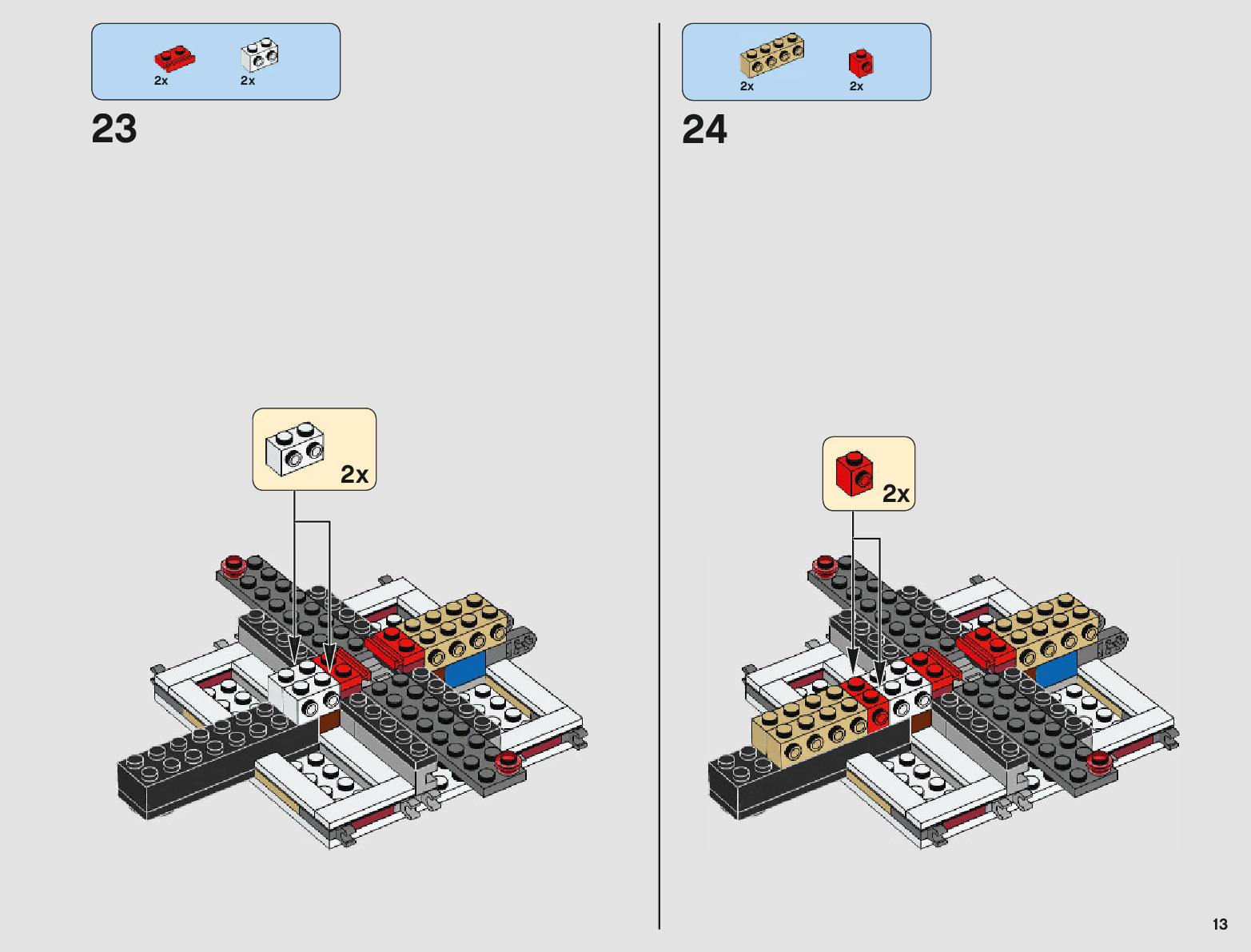 2x 2x

23

2x

2x 2x

24

2x

13