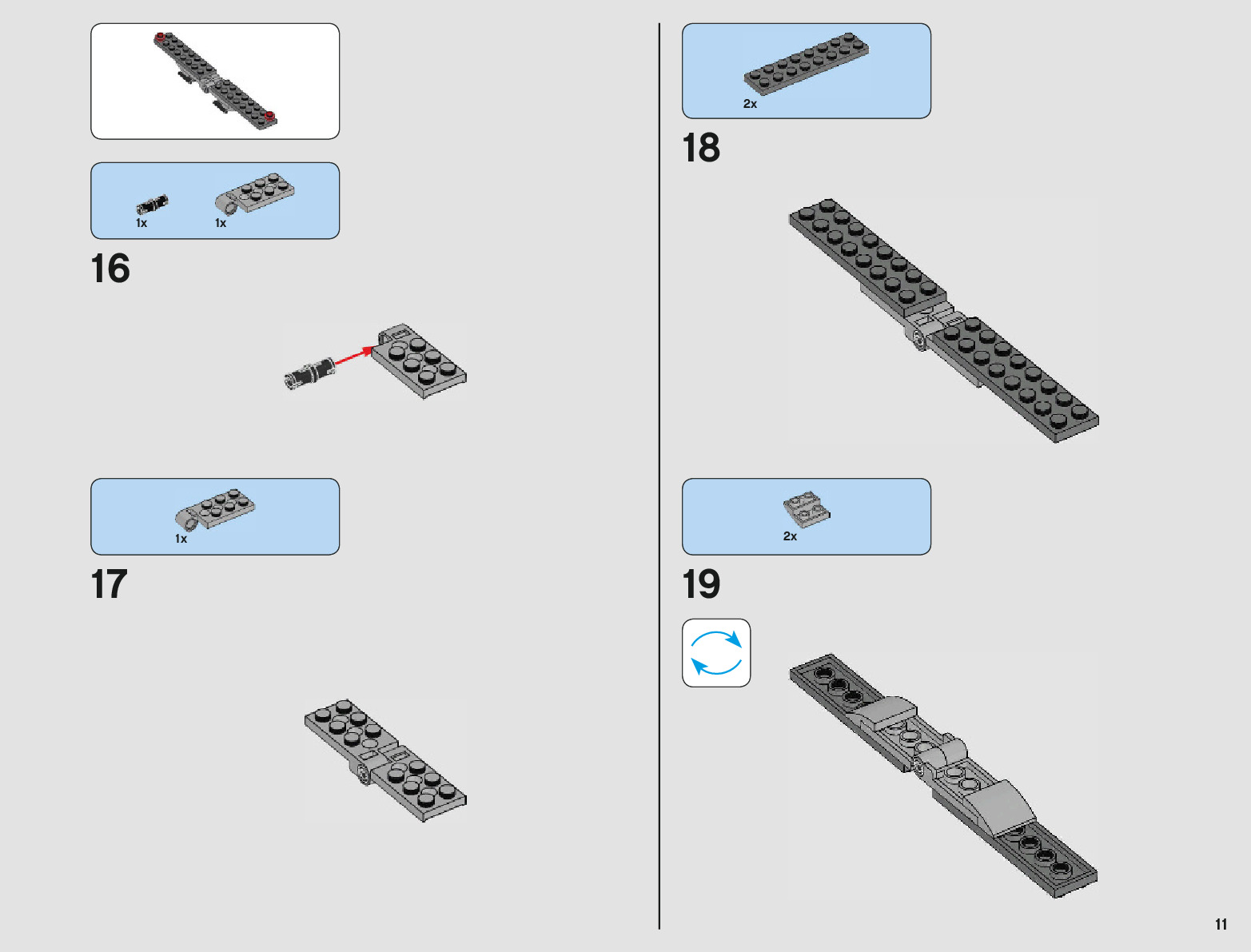 1x
1x

16

1x

17

2x

18

2x

19

11