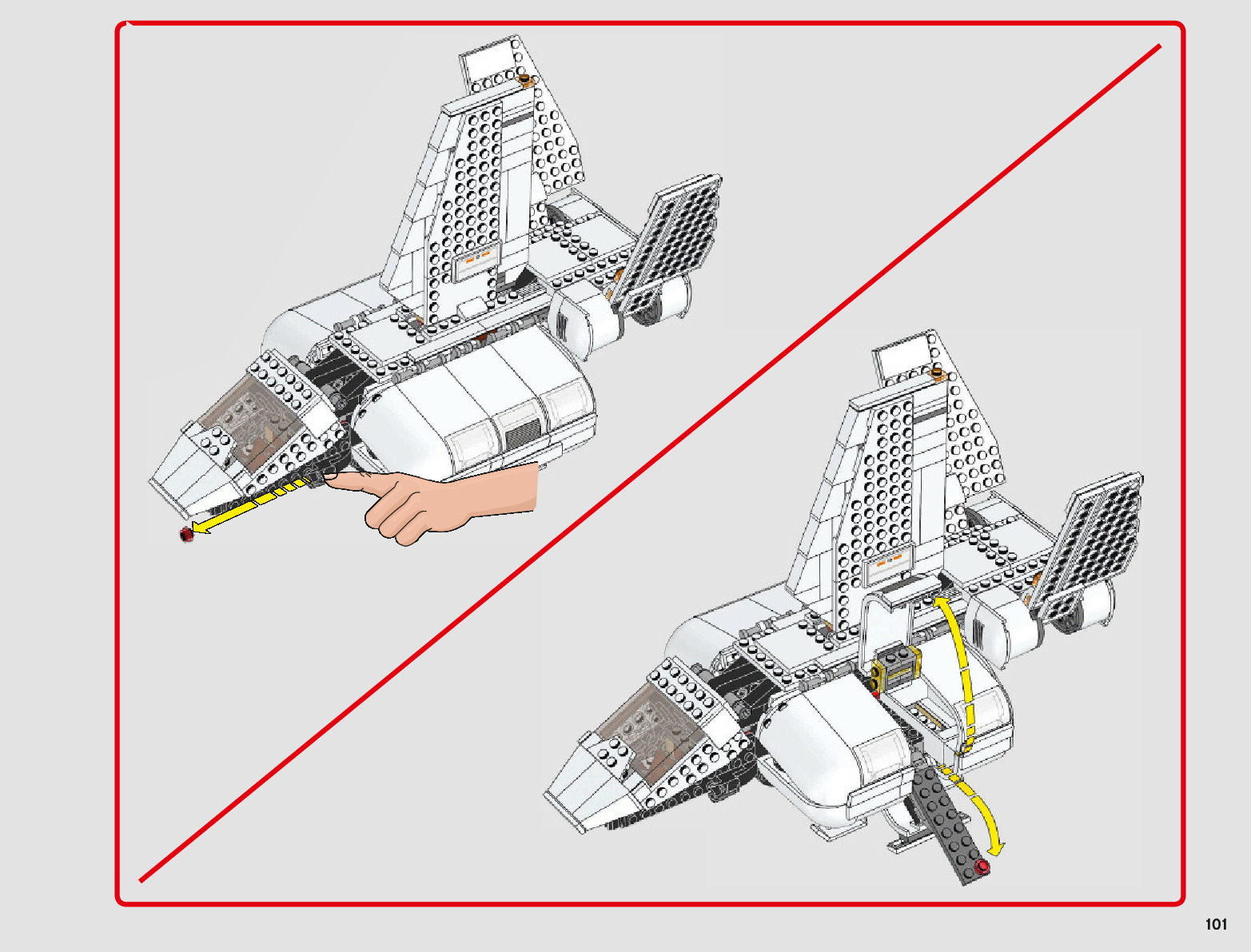 101