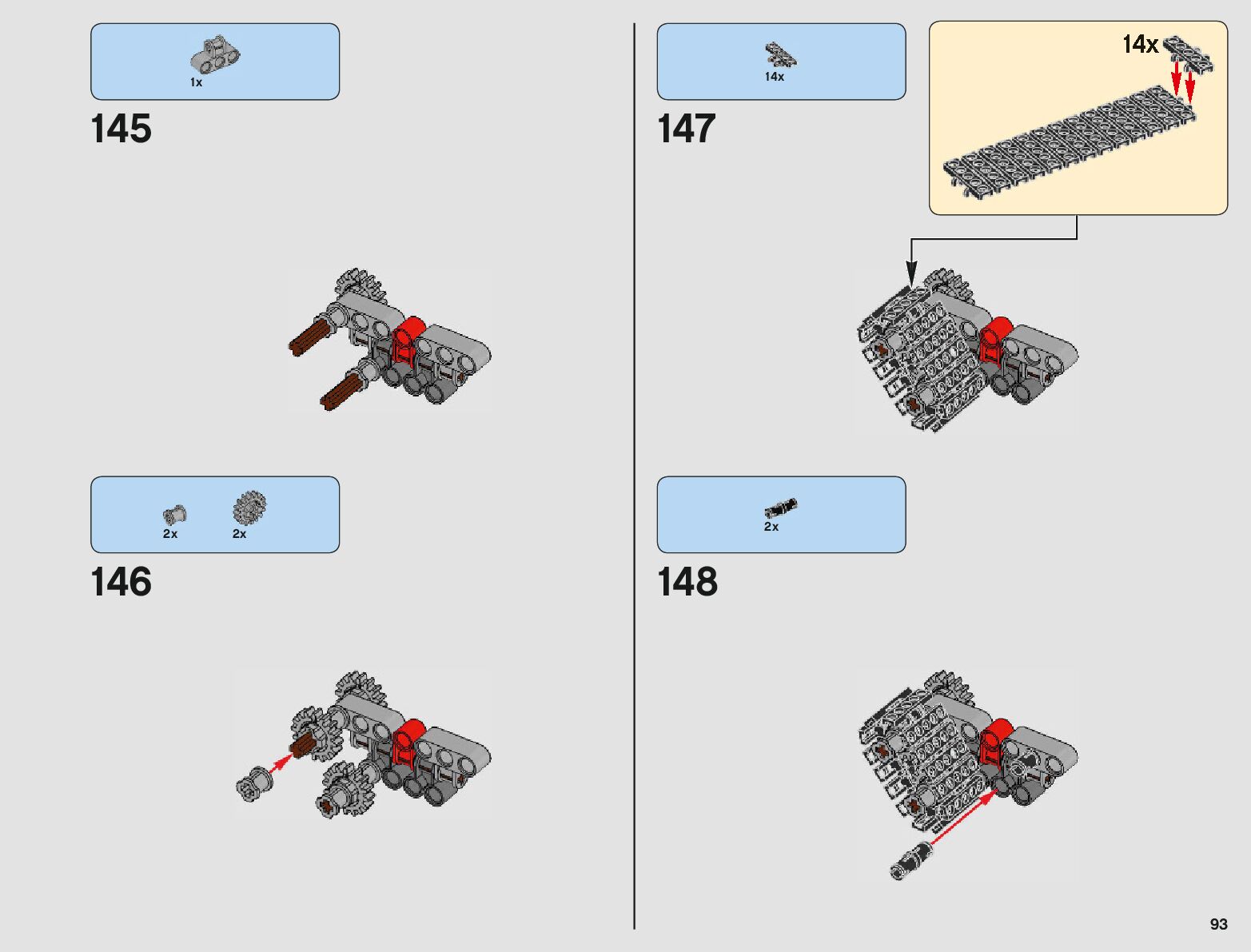 1x

145

2x 2x

146

14x

147

14x

2x

148

93