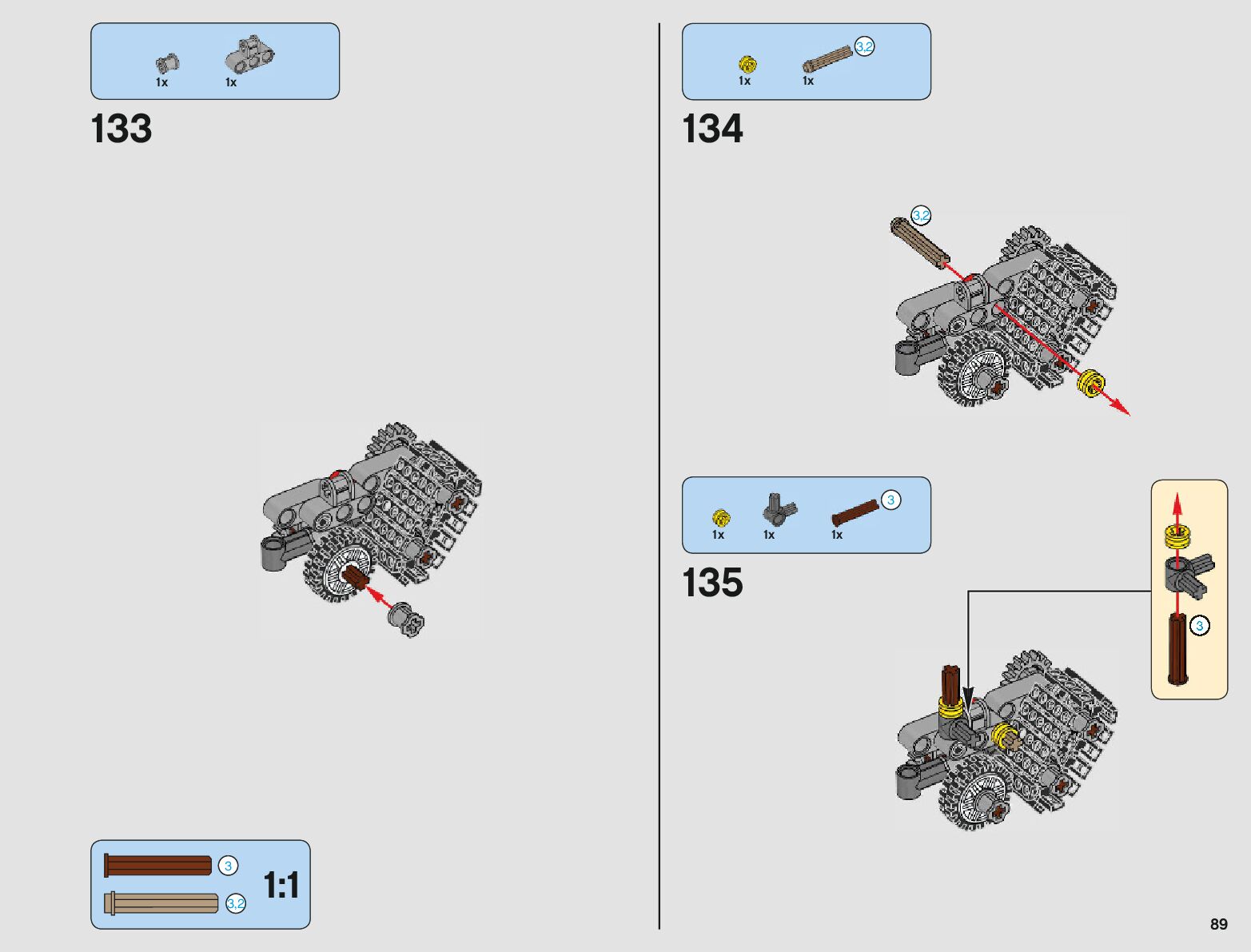 1x 1x

133

3 3,2

1:1

1x 1x 3,2

134

3,2

1x 1x 1x 3

135

3

89