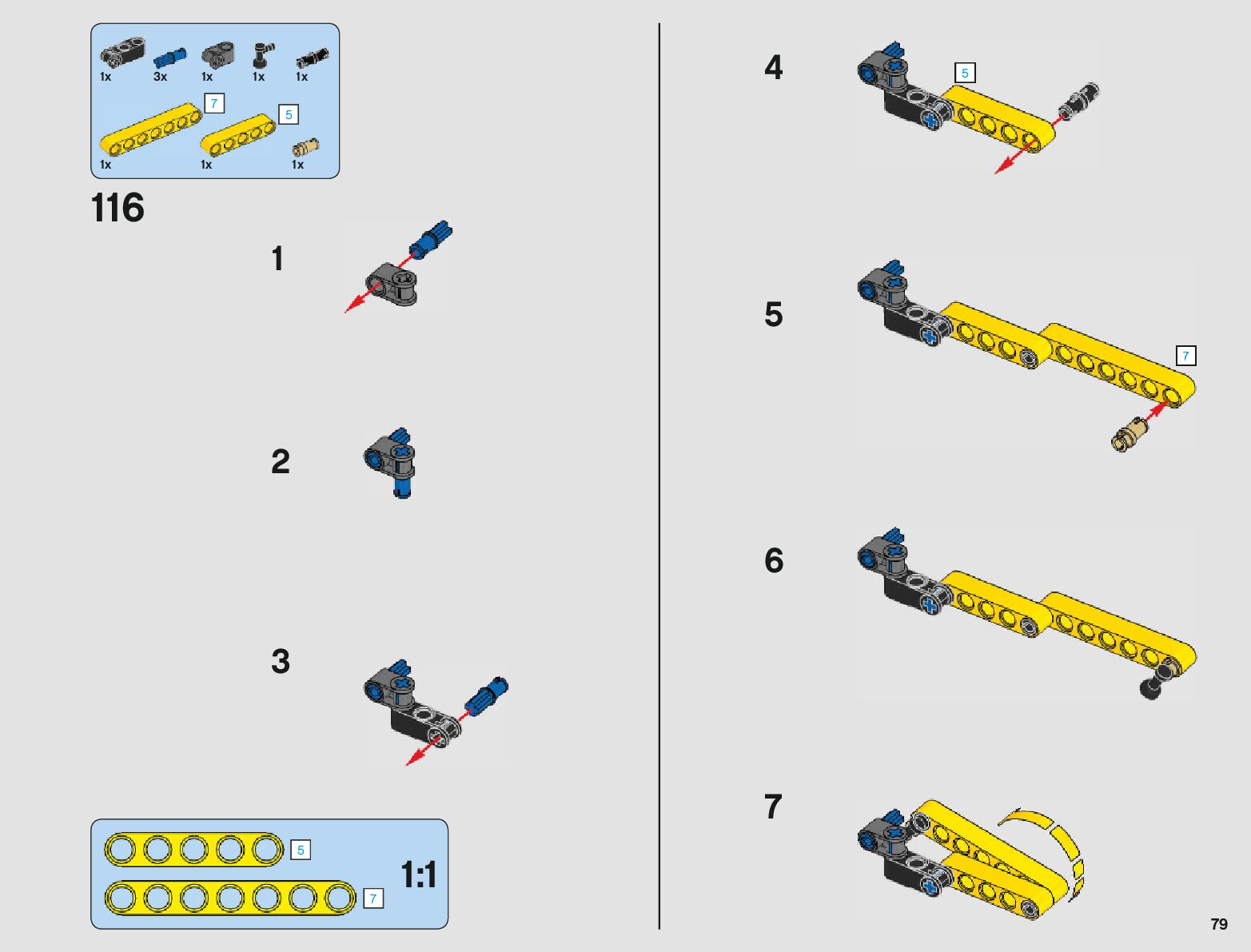 1x 3x 1x 1x 1x
7
5
1x 1x 1x

116

1

2

3

5
7
1:1

4
5

5
7

6

7

79