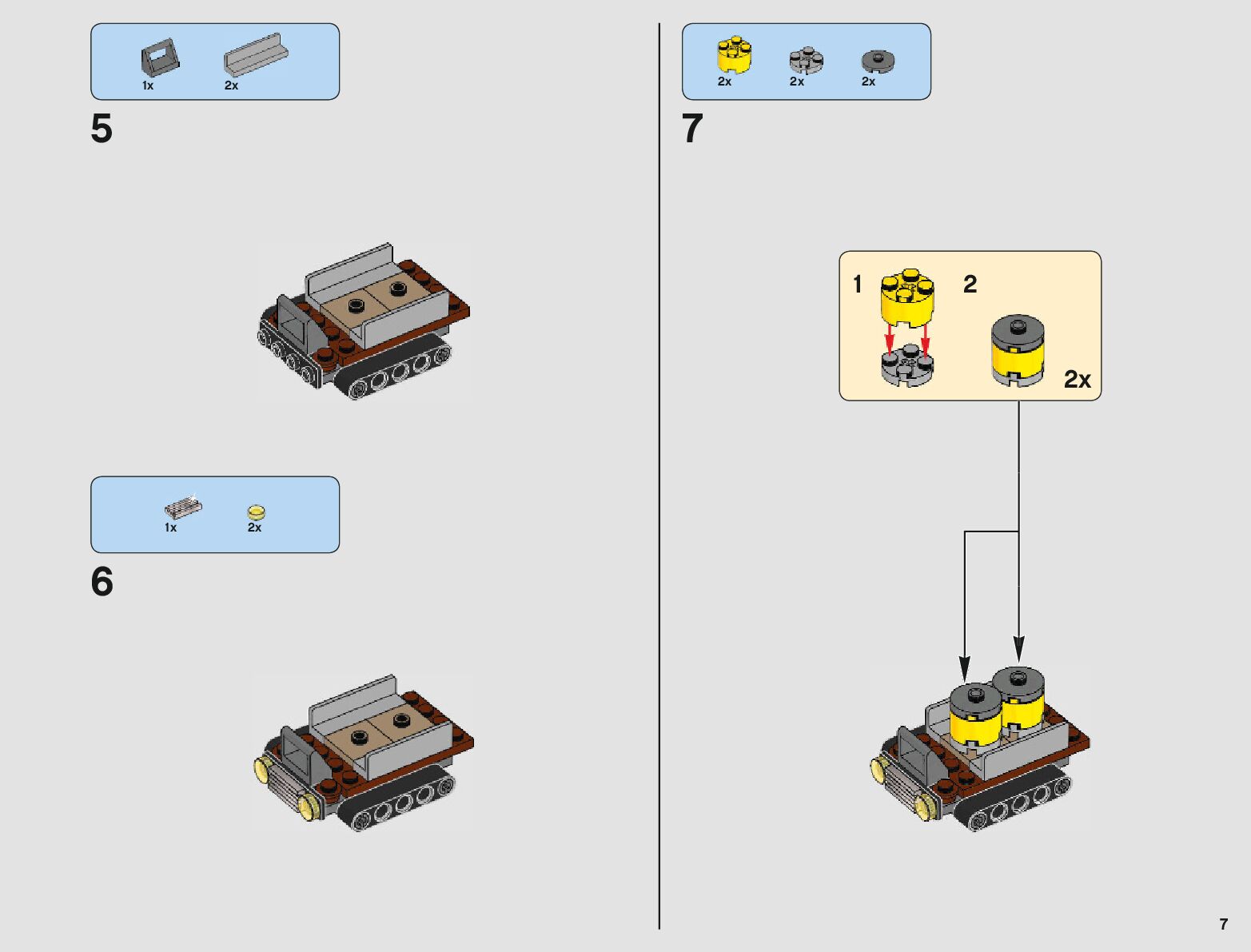 1x 2x

5

1x 2x

6

2x 2x 2x

7

1 2

2x

7