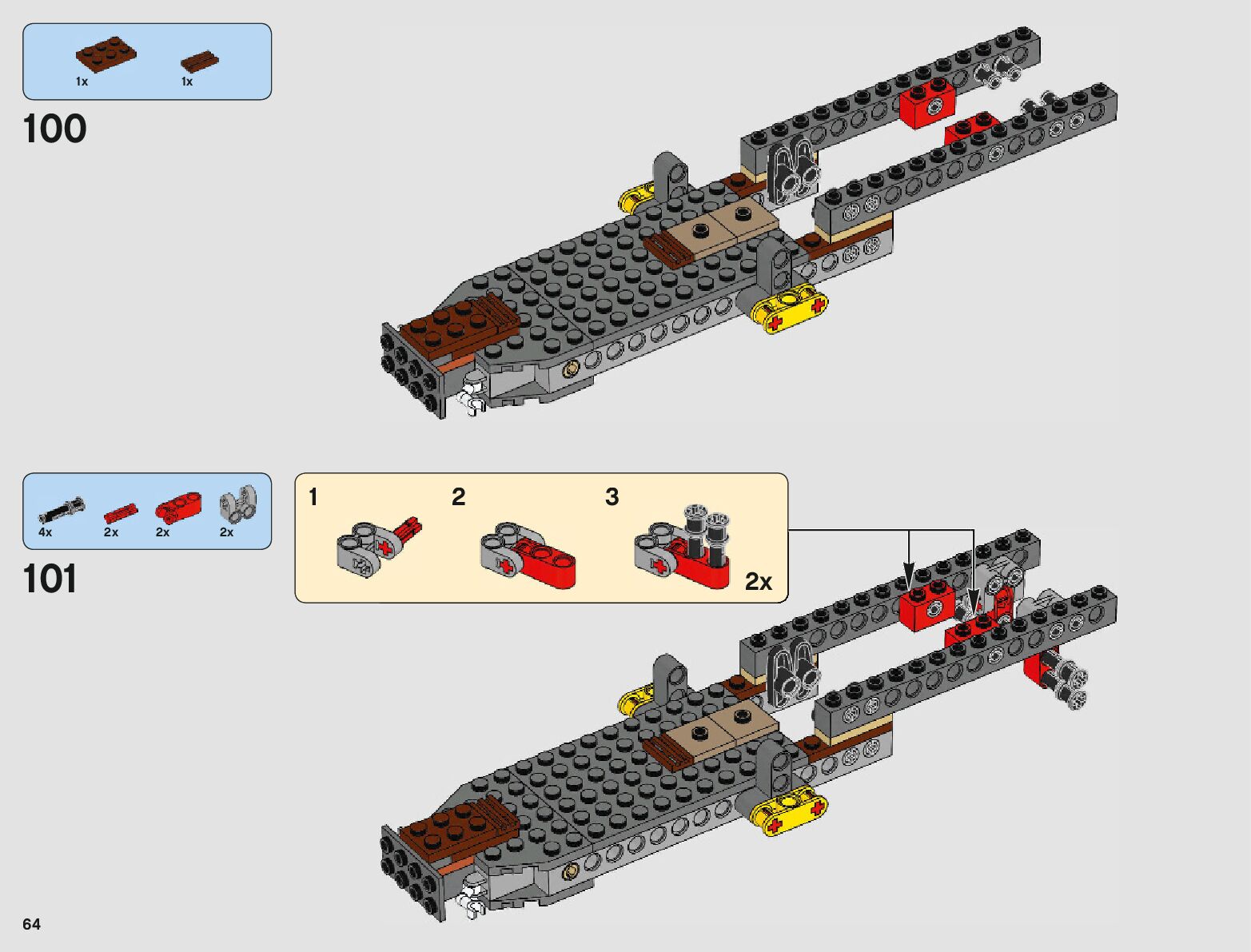 1x
1x

100

4x
2x
2x
2x

101

1
2
3
2x

64