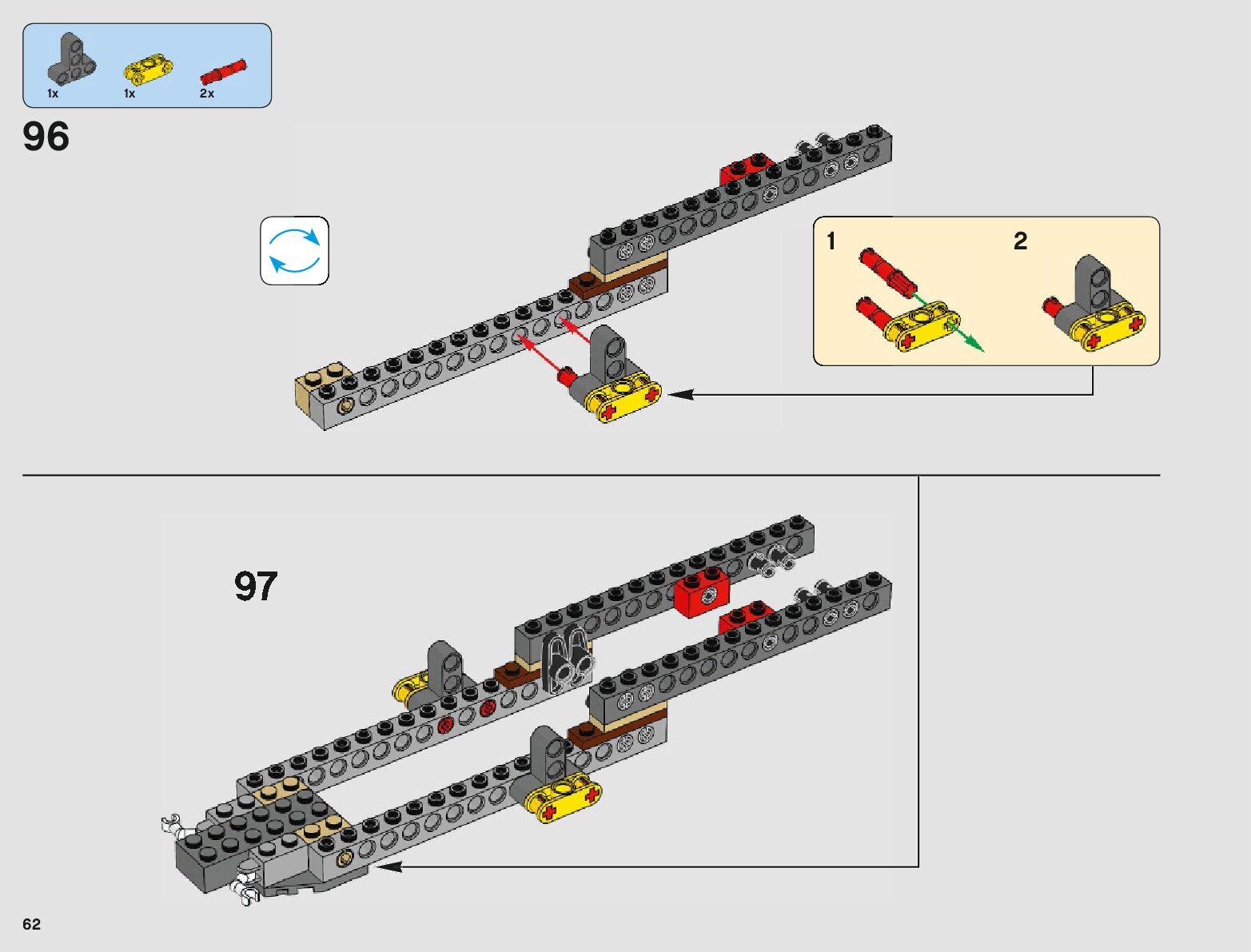 1x 1x 2x

96

1

2

97

62