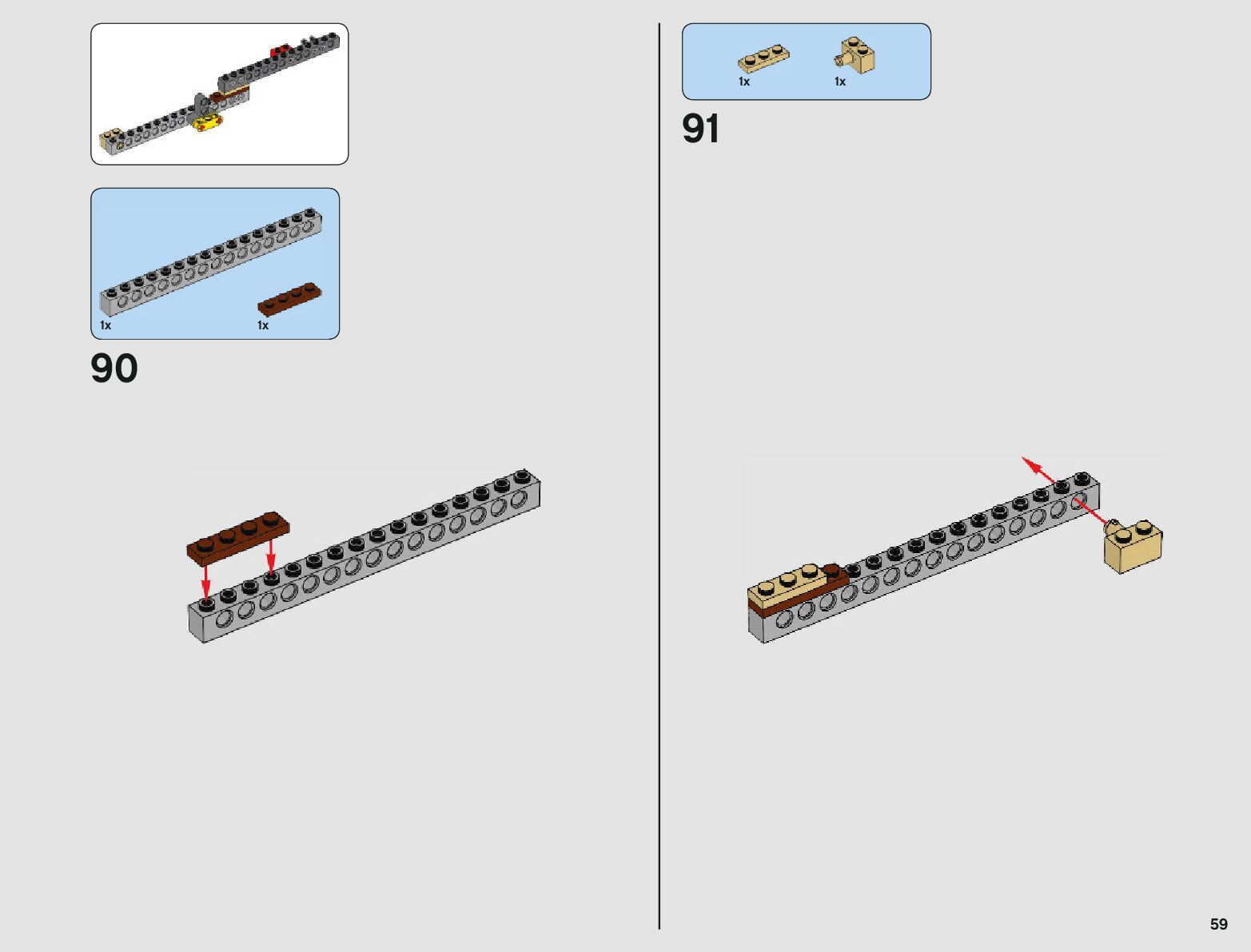 1x
1x
90

1x
1x
91

59