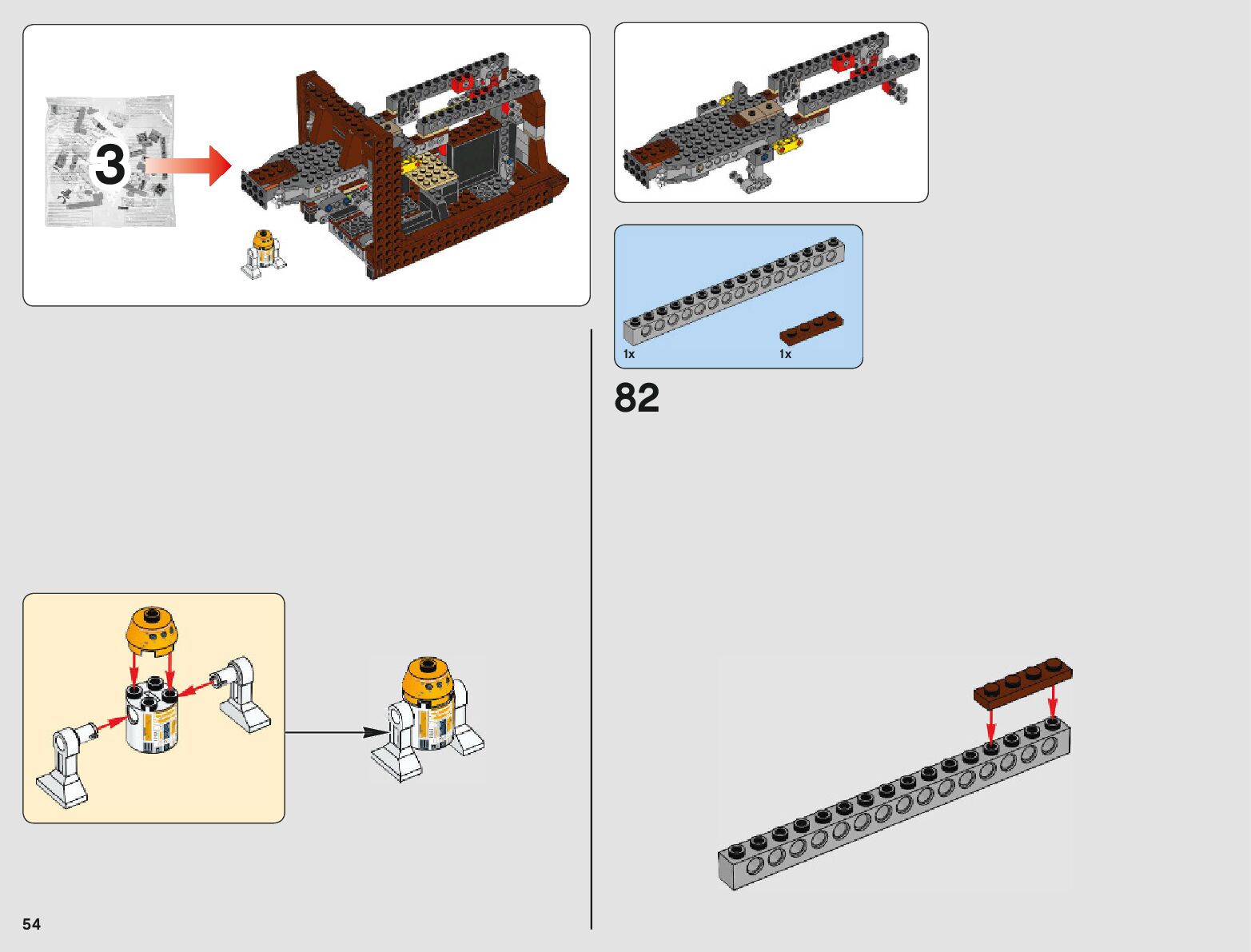 3

1x

1x

82

54