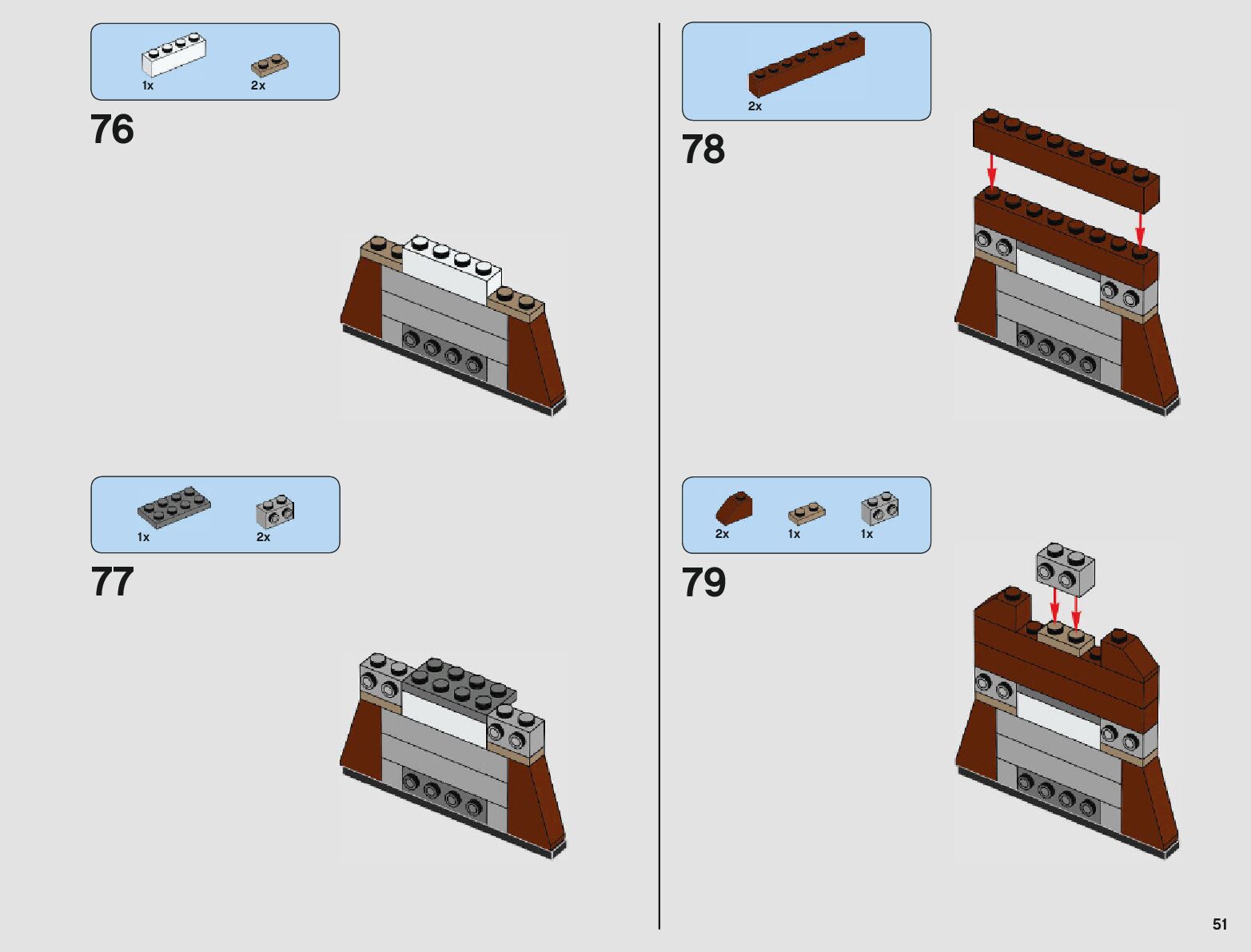 1x 2x

76

1x 2x

77

2x

78

2x 1x 1x

79

51