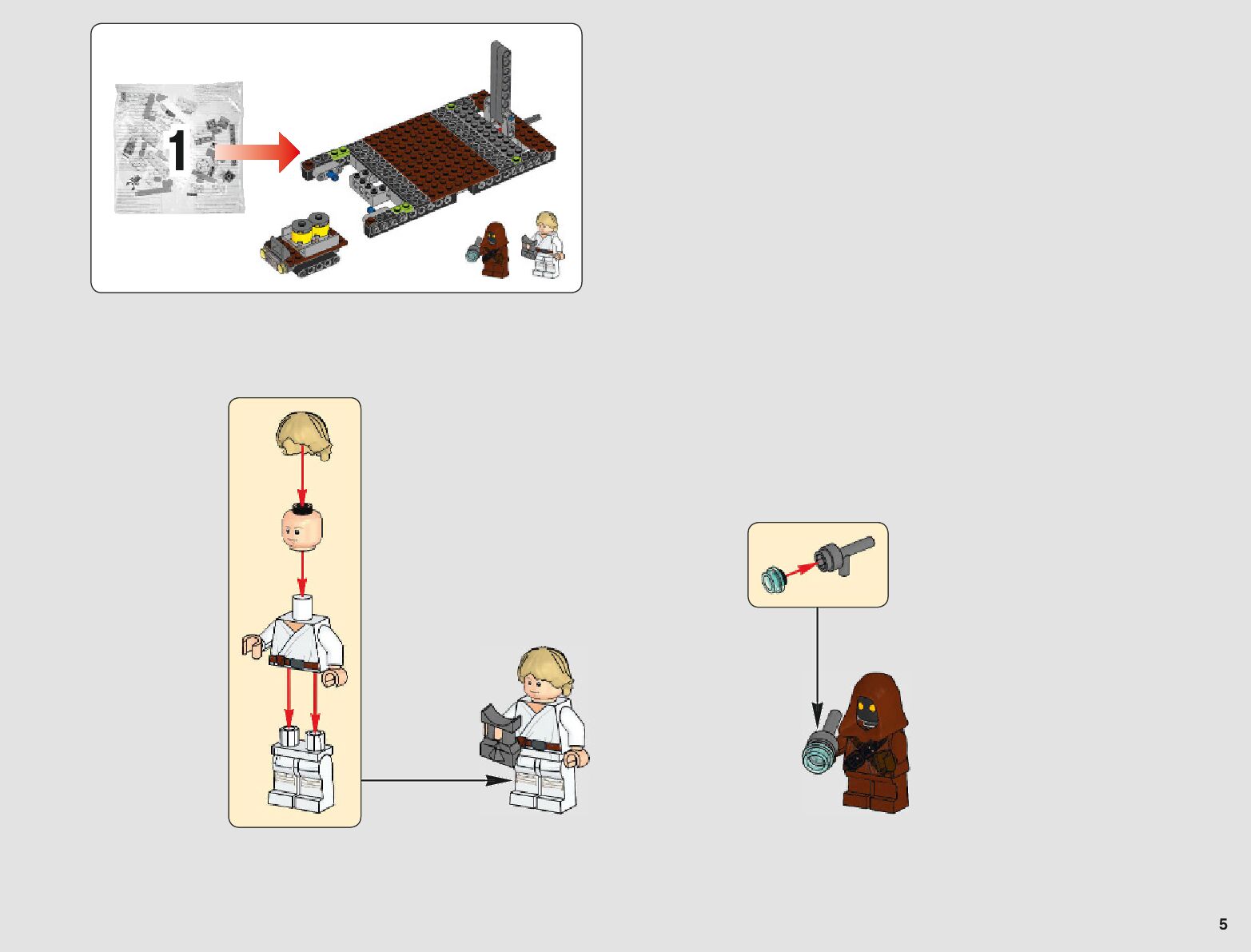 1

5