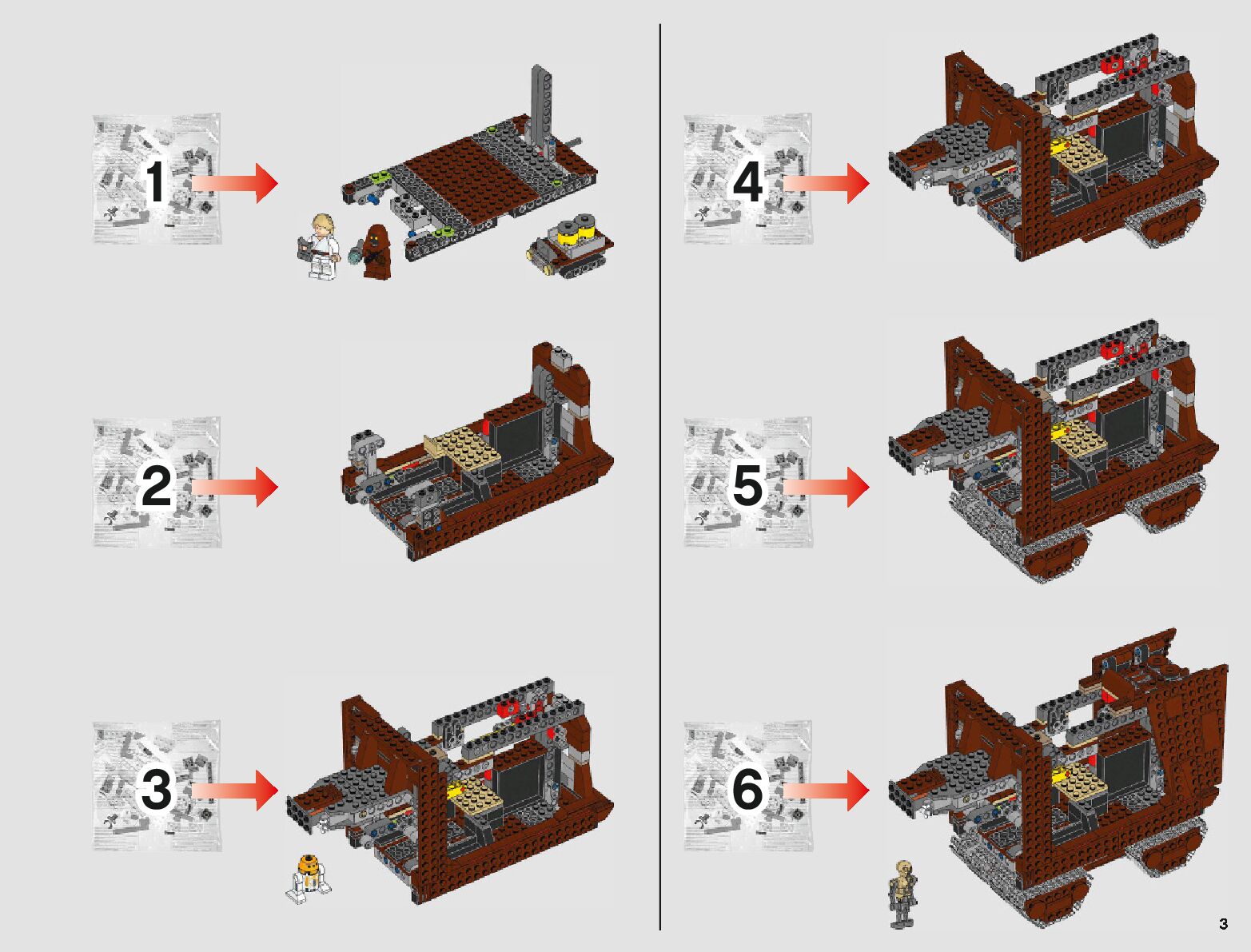 1

2

3

4

5

6

3