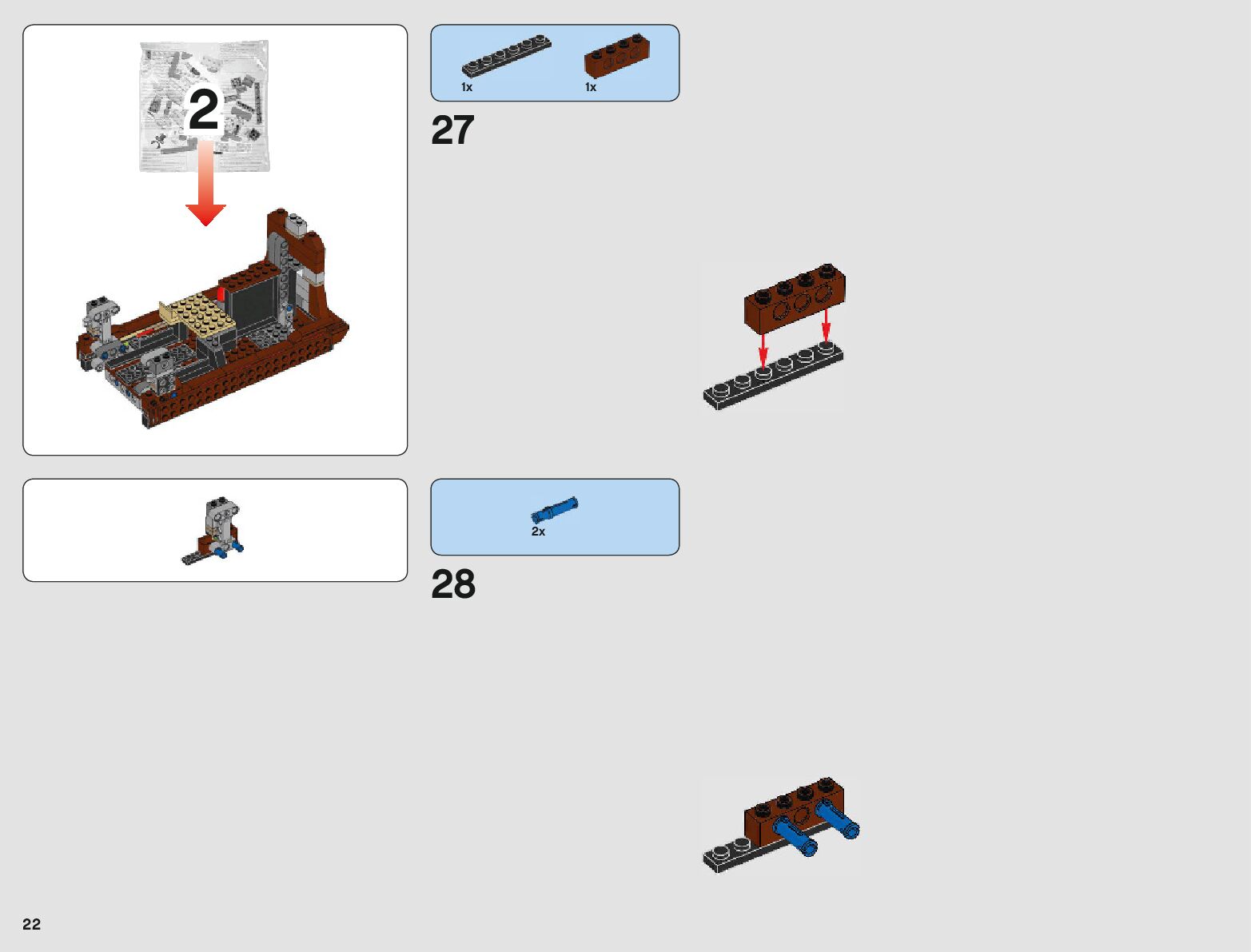 2

1x
1x

27

2x

28

22