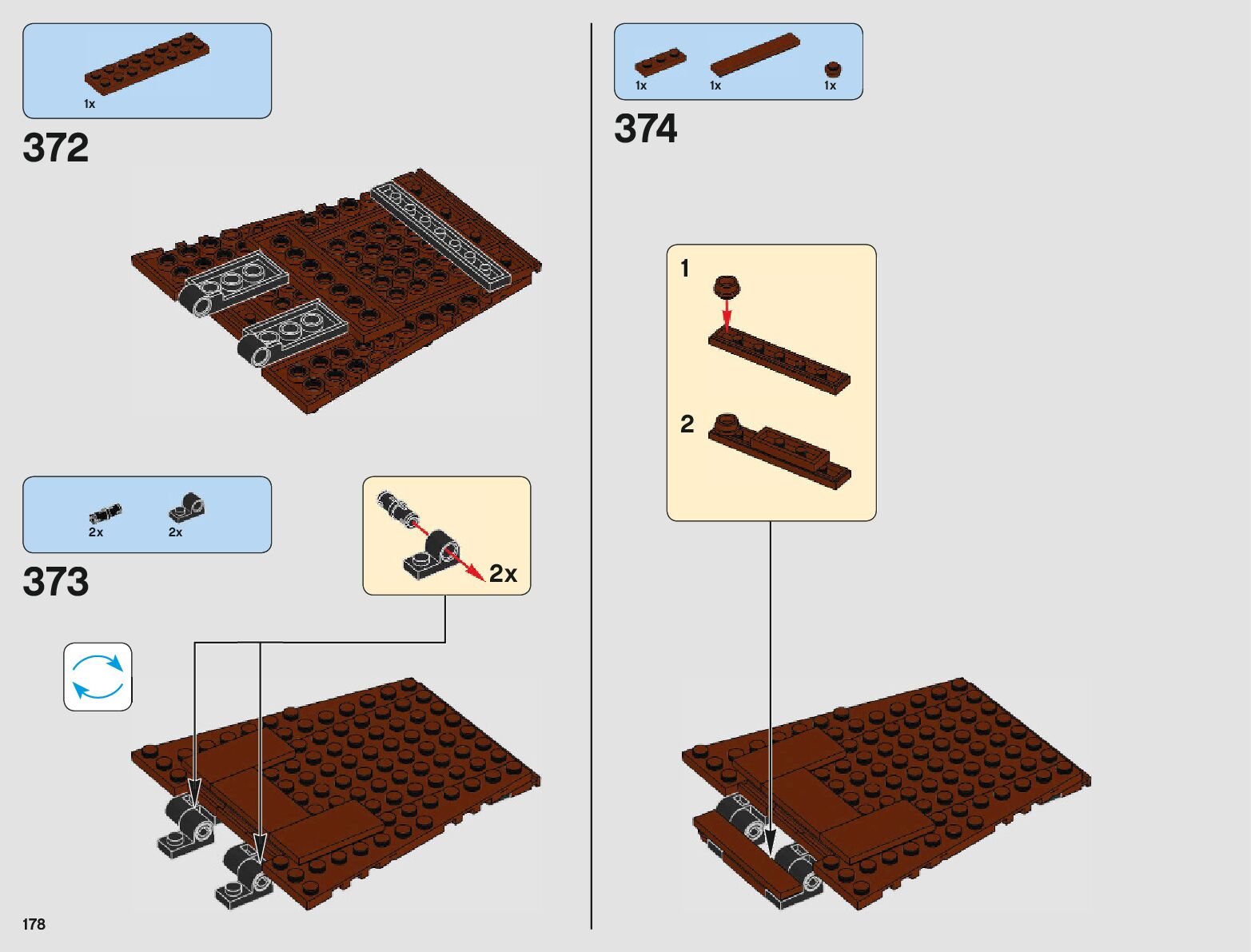 1x

372

2x 2x

373

2x

178

1x 1x 1x

374

1

2