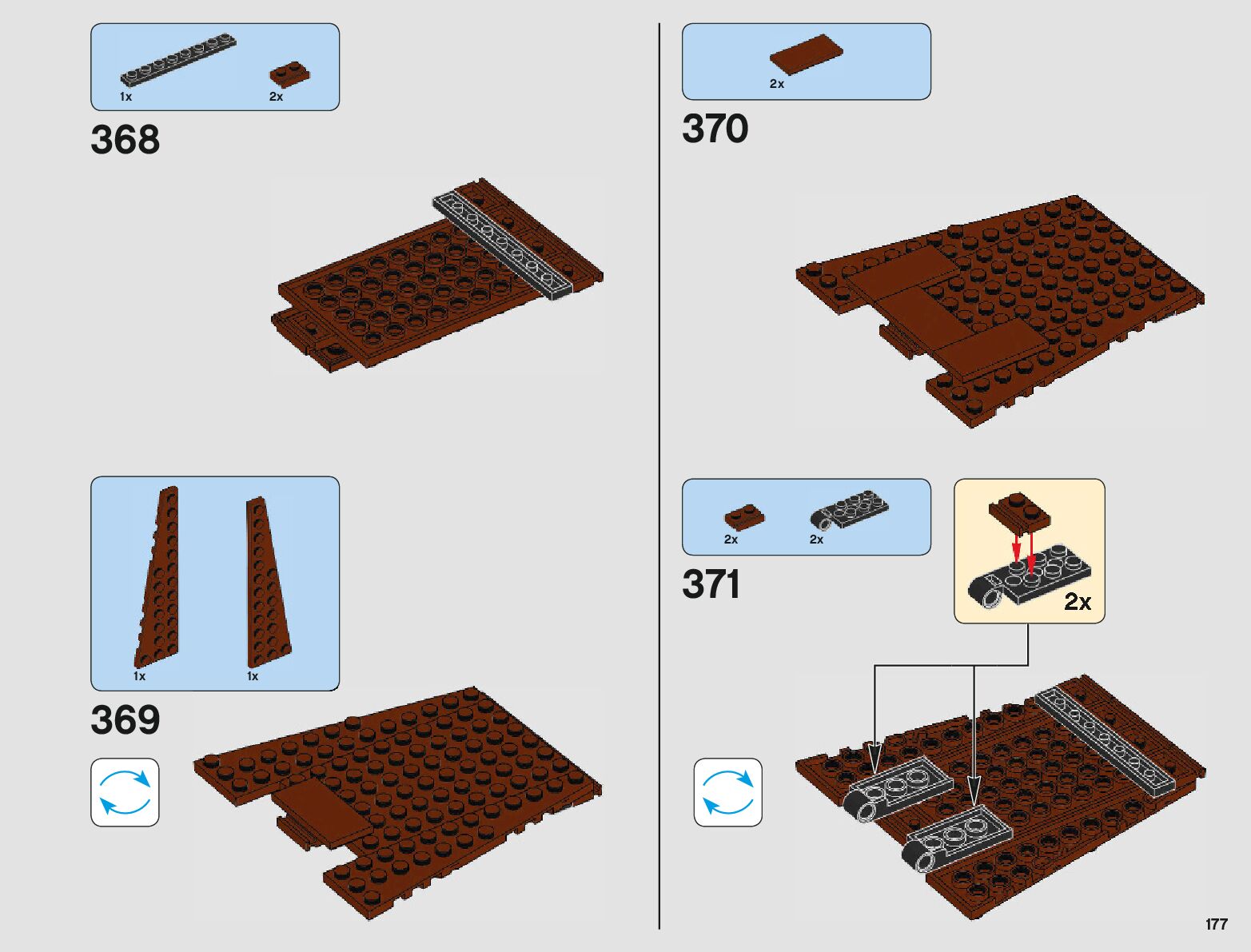 1x 2x

368

1x 1x

369

2x

370

2x 2x

371

2x

177