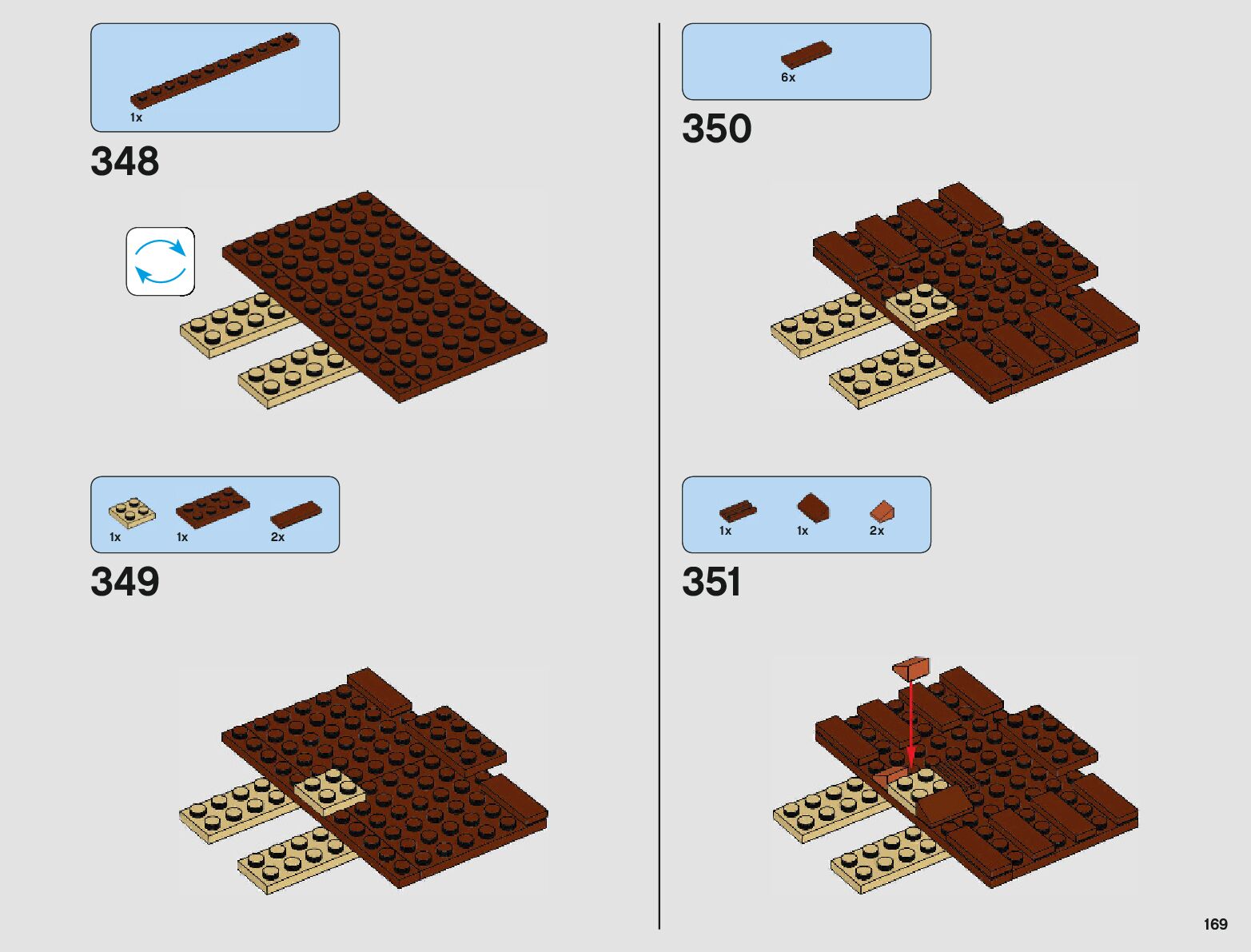 1x

348

1x 1x 2x

349

6x

350

1x 1x 2x

351

169