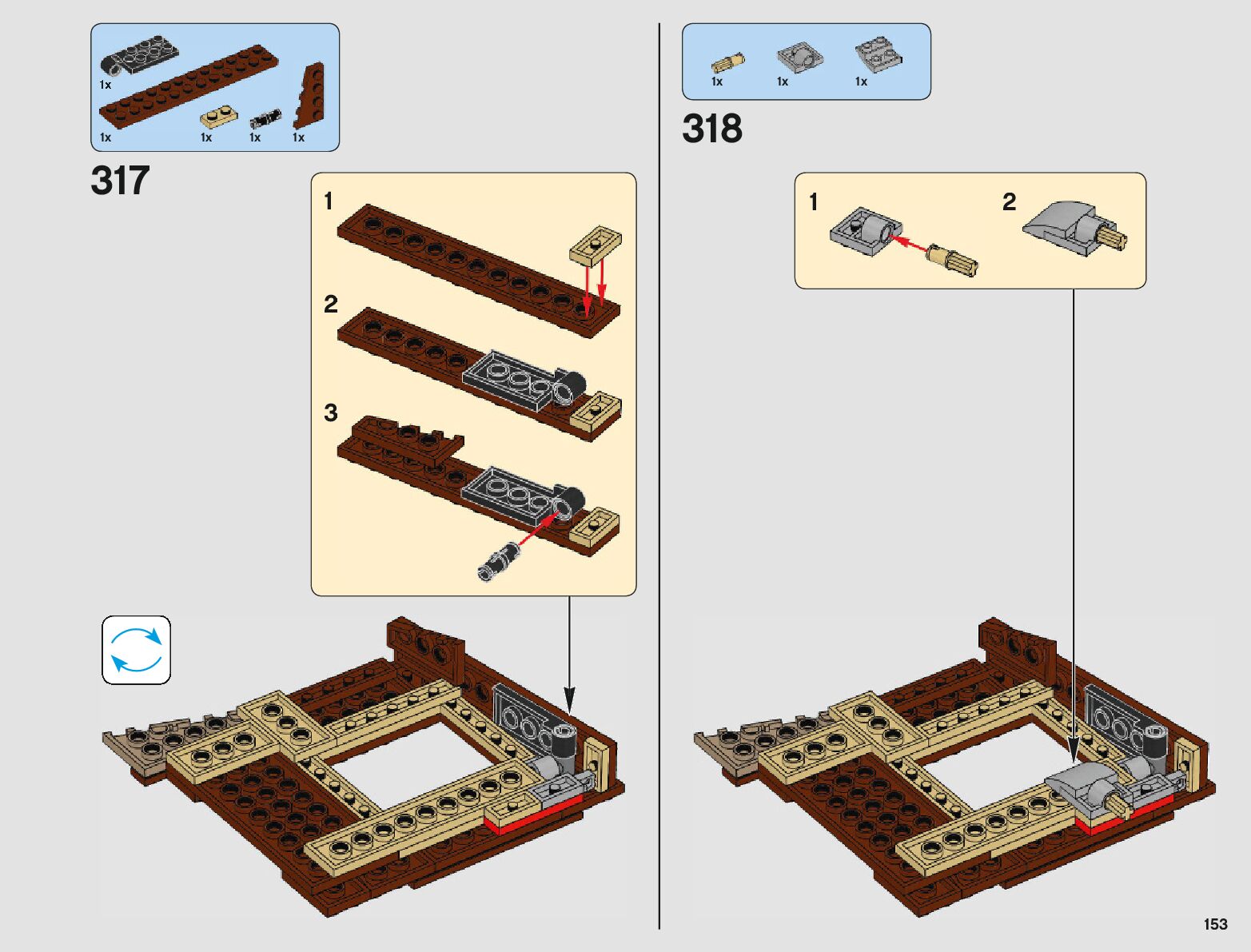 1x
1x
1x
1x
1x

317

1
2
3

1x
1x
1x

318

1
2

153