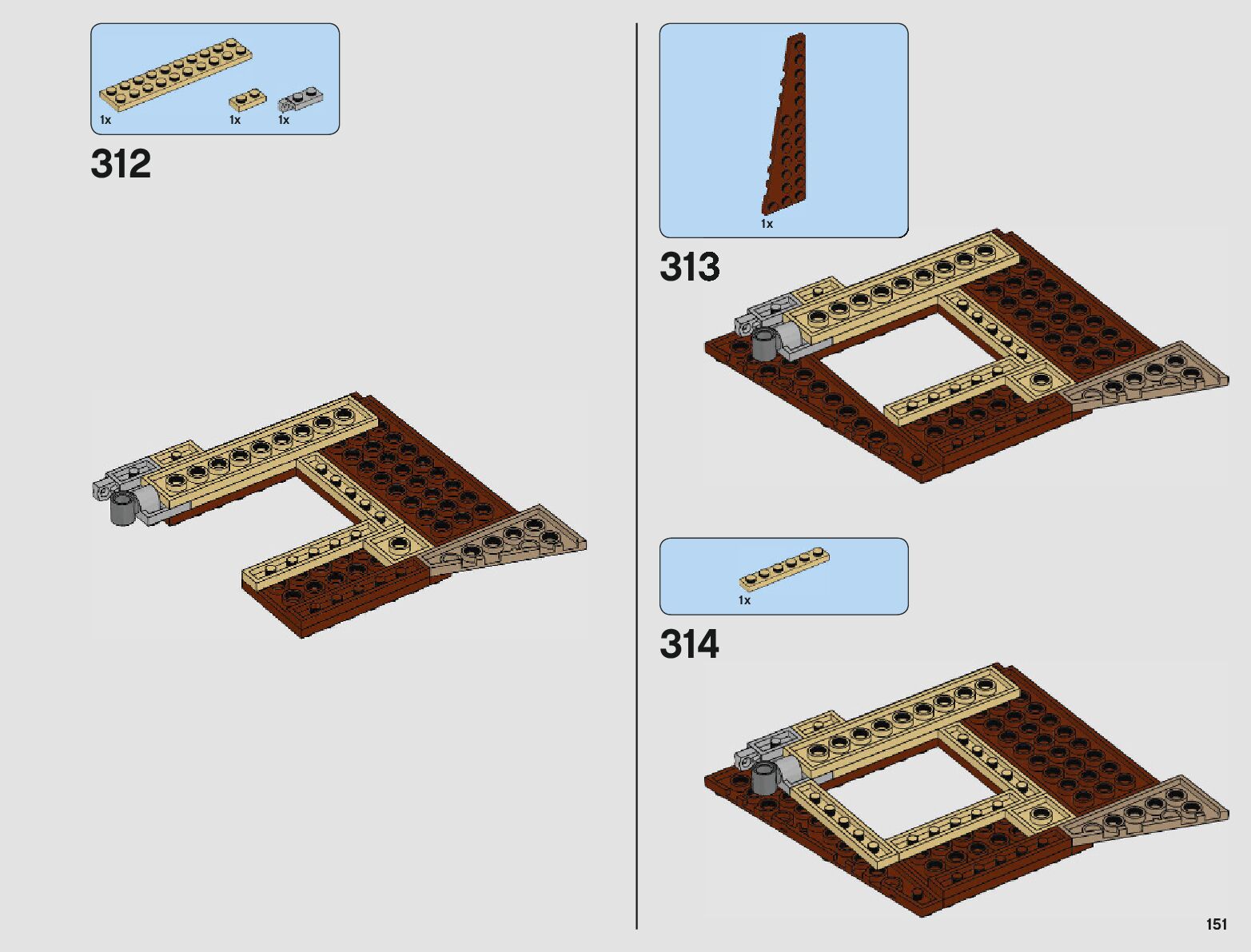 1x 1x 1x

312

1x

313

1x

314

151