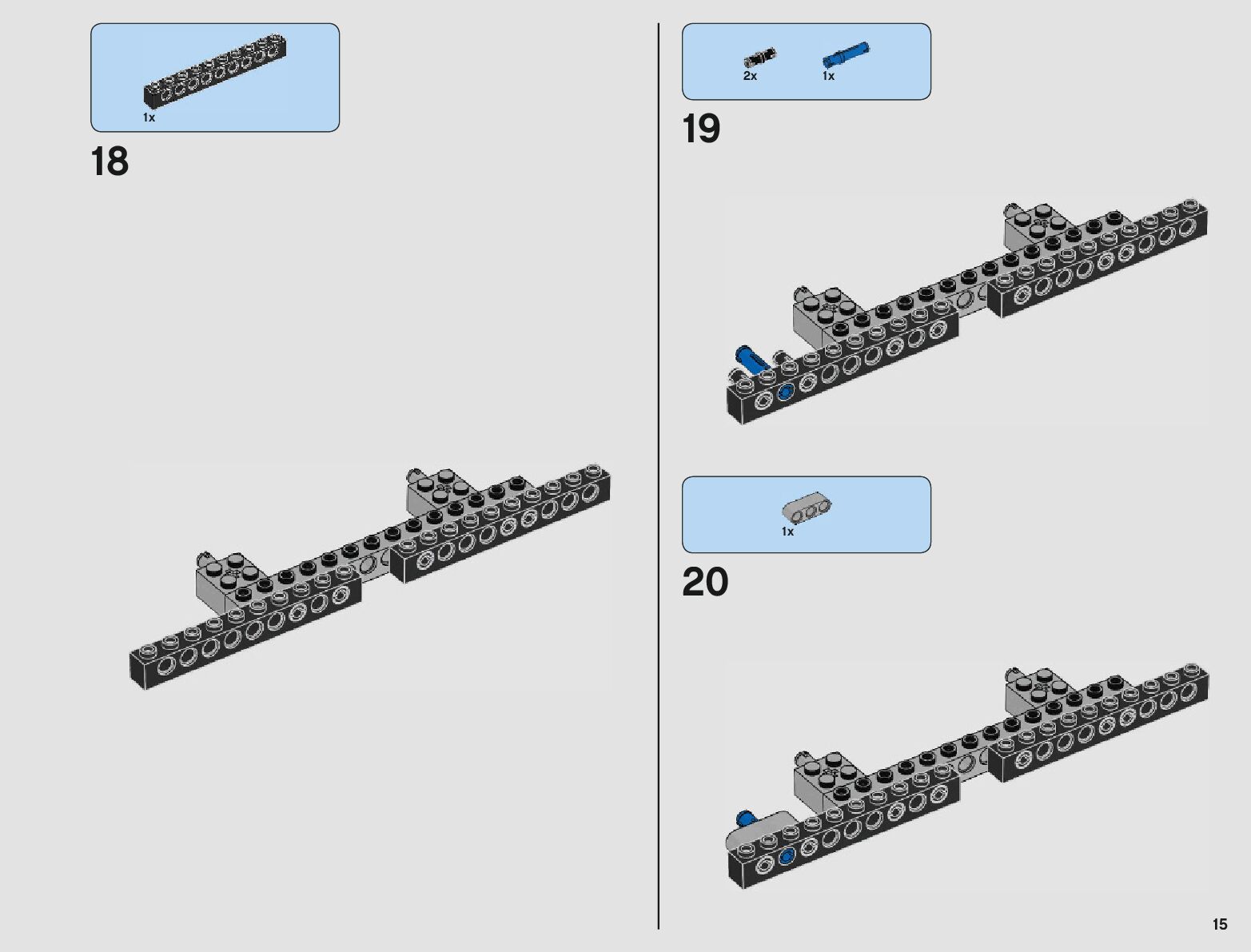 1x

18

2x 1x

19

1x

20

15