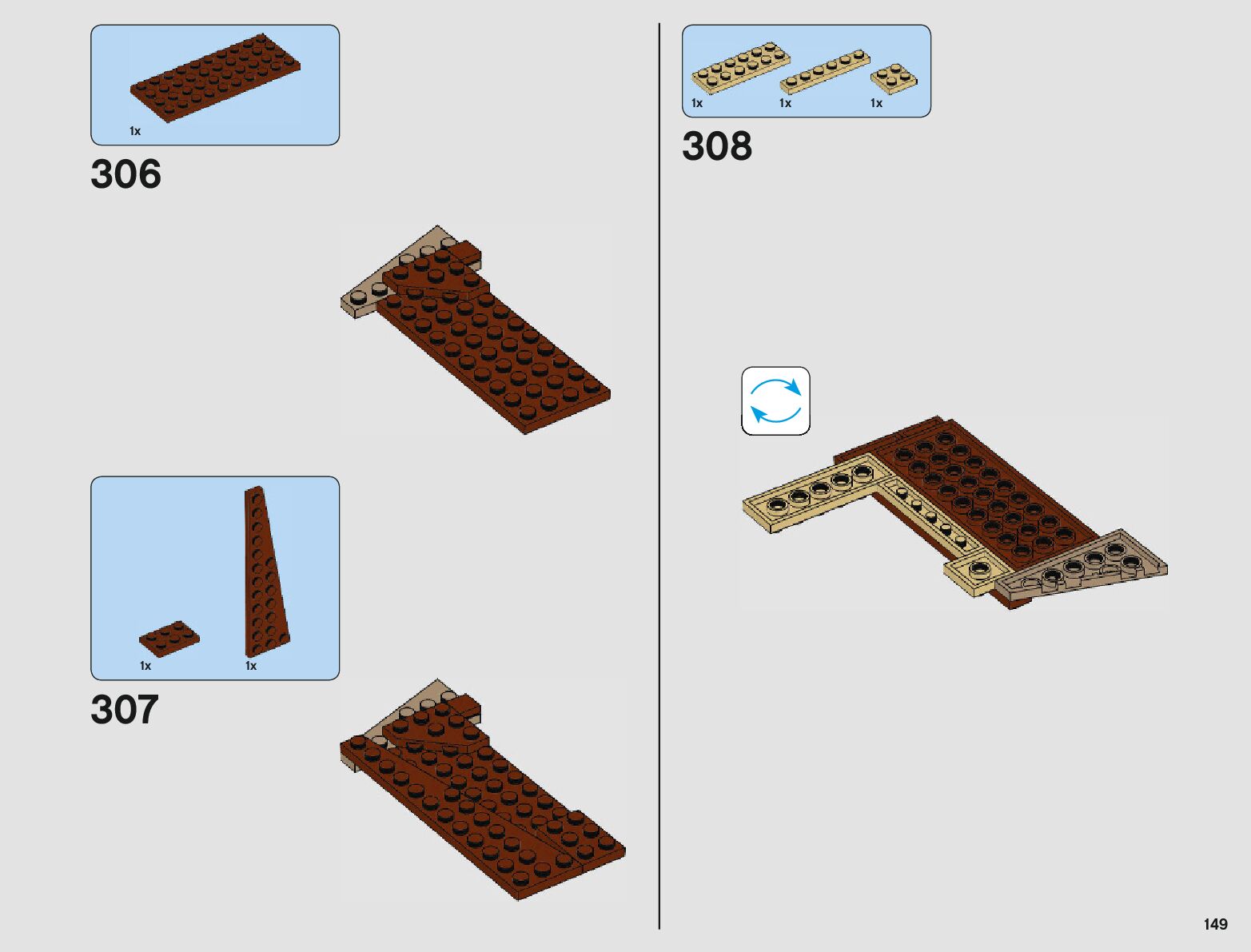 1x

306

1x 1x

307

1x 1x 1x

308

149